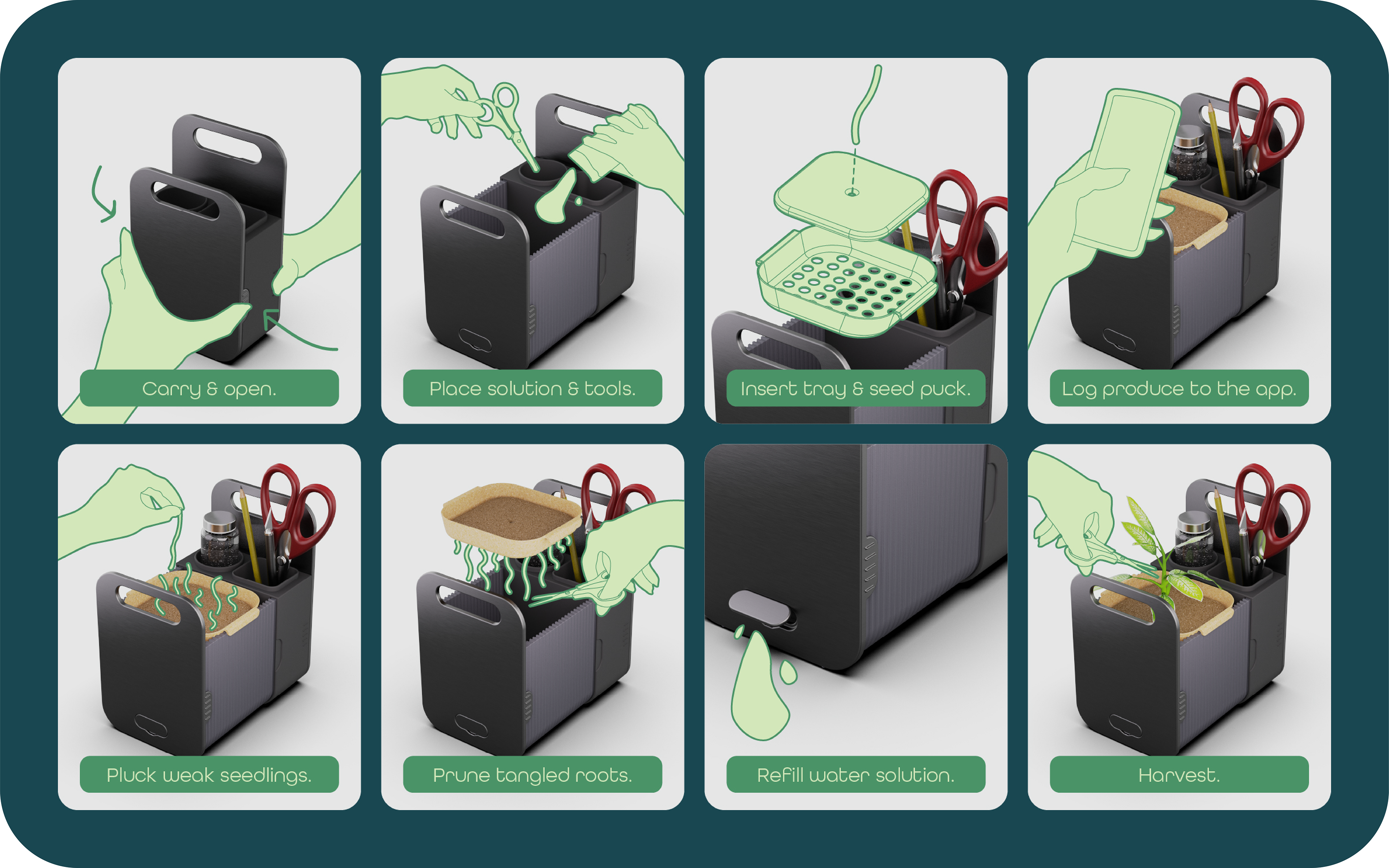 Carry & open.

Place solution & tools.

Insert tray & seed puck.

Log produce to the app.

Pluck weak seedlings.

Prune tangled roots.

Refill water solution.

Harvest.