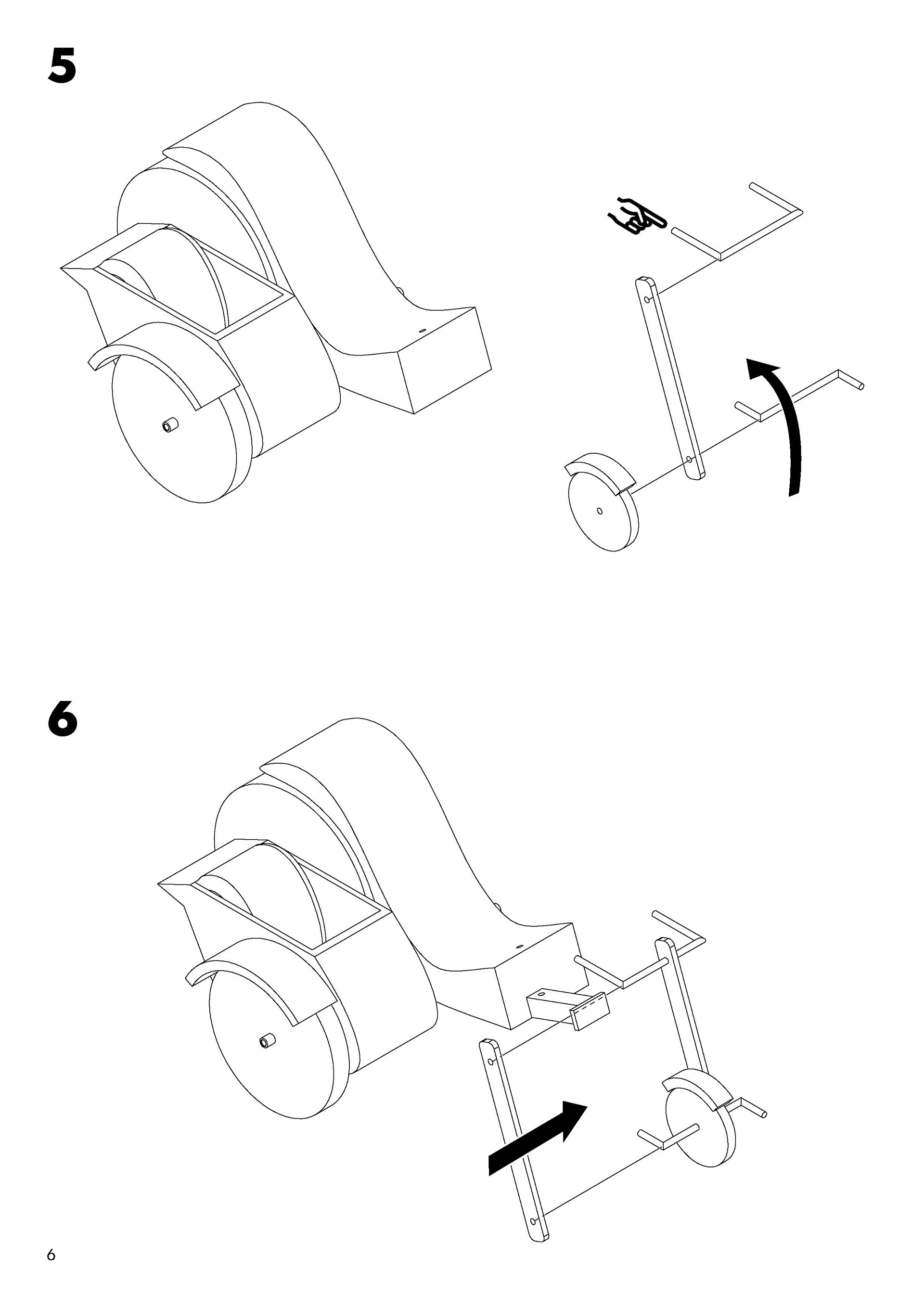 5

6

6