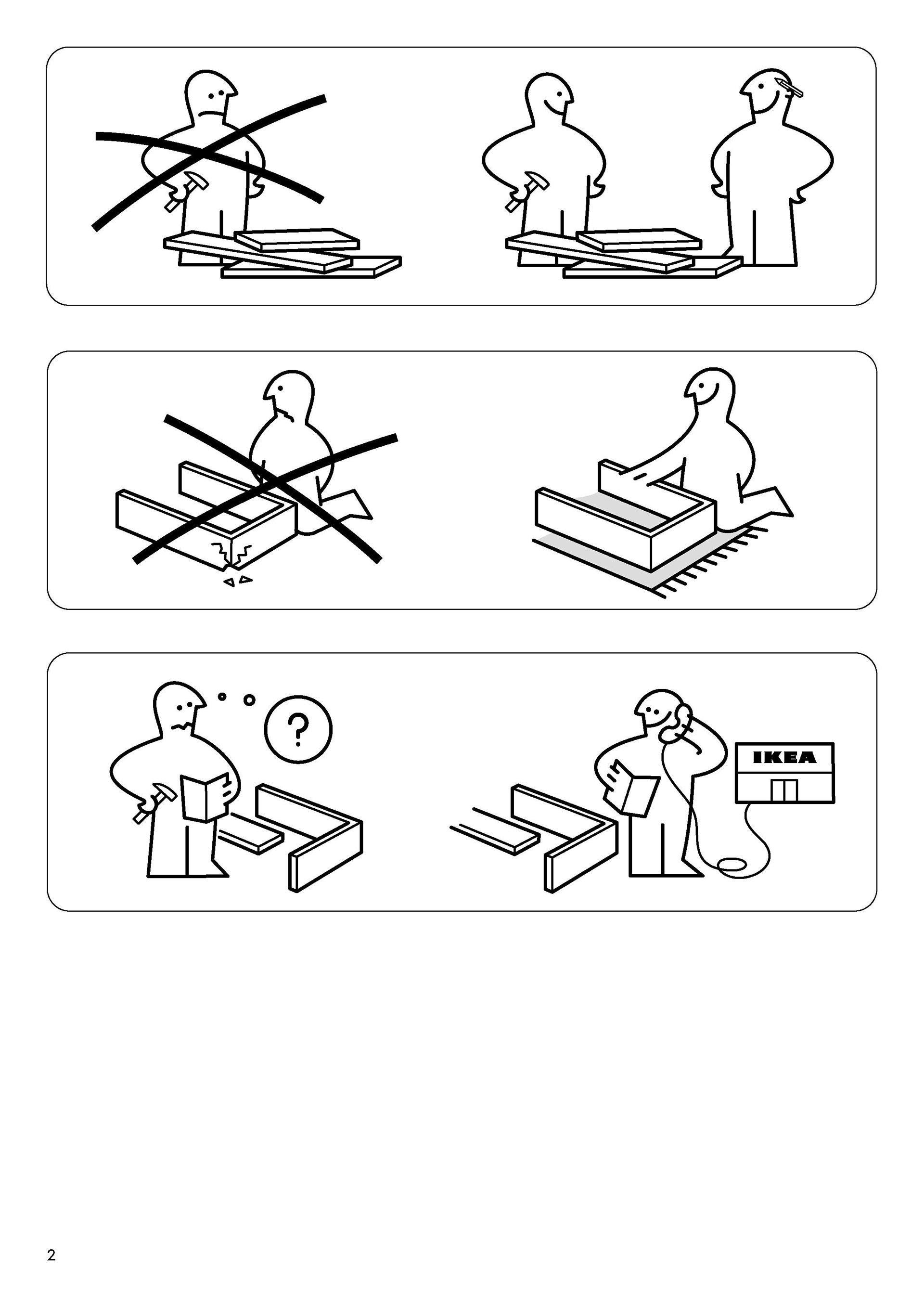 ?

IKEA

2