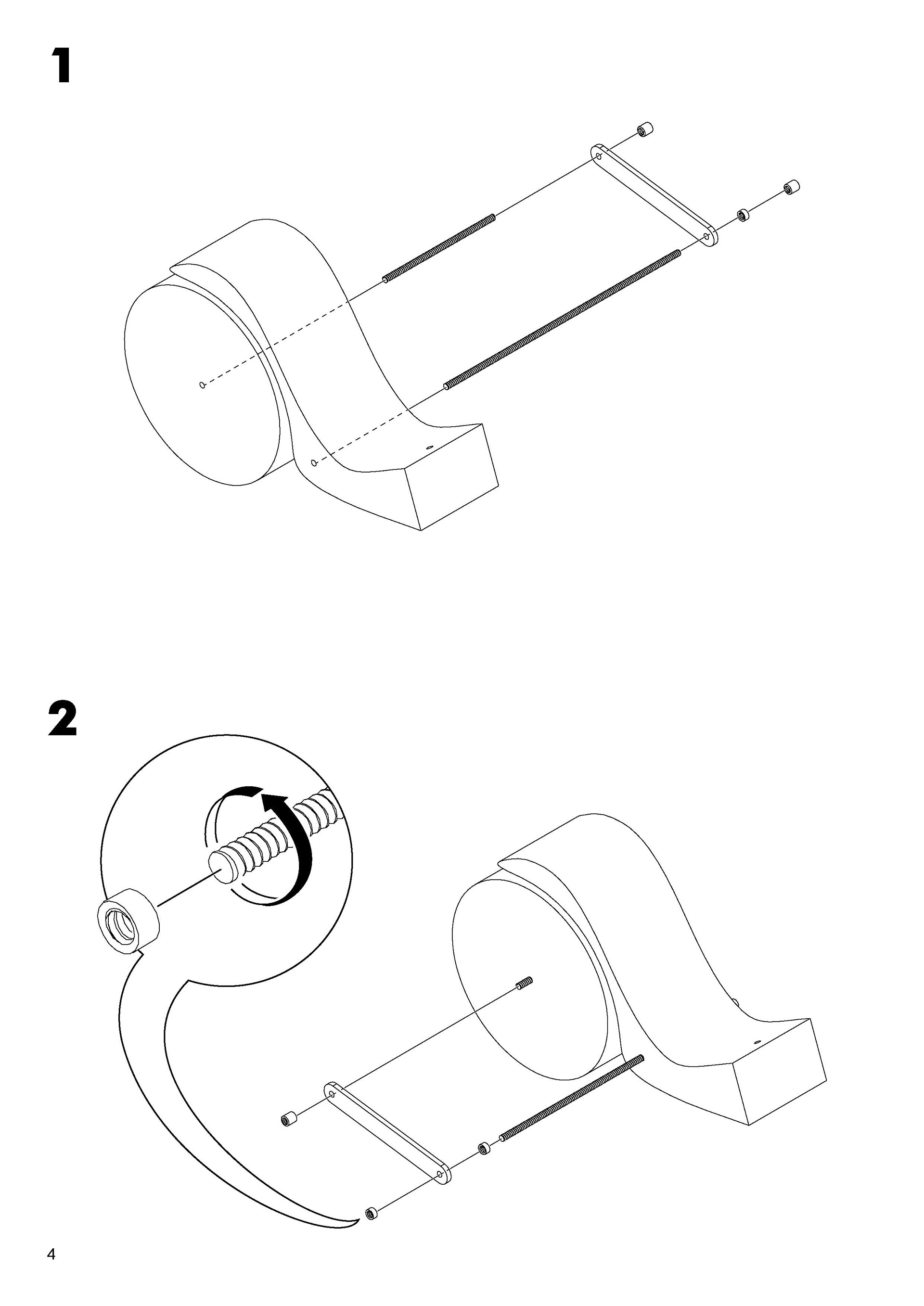 1

2

4