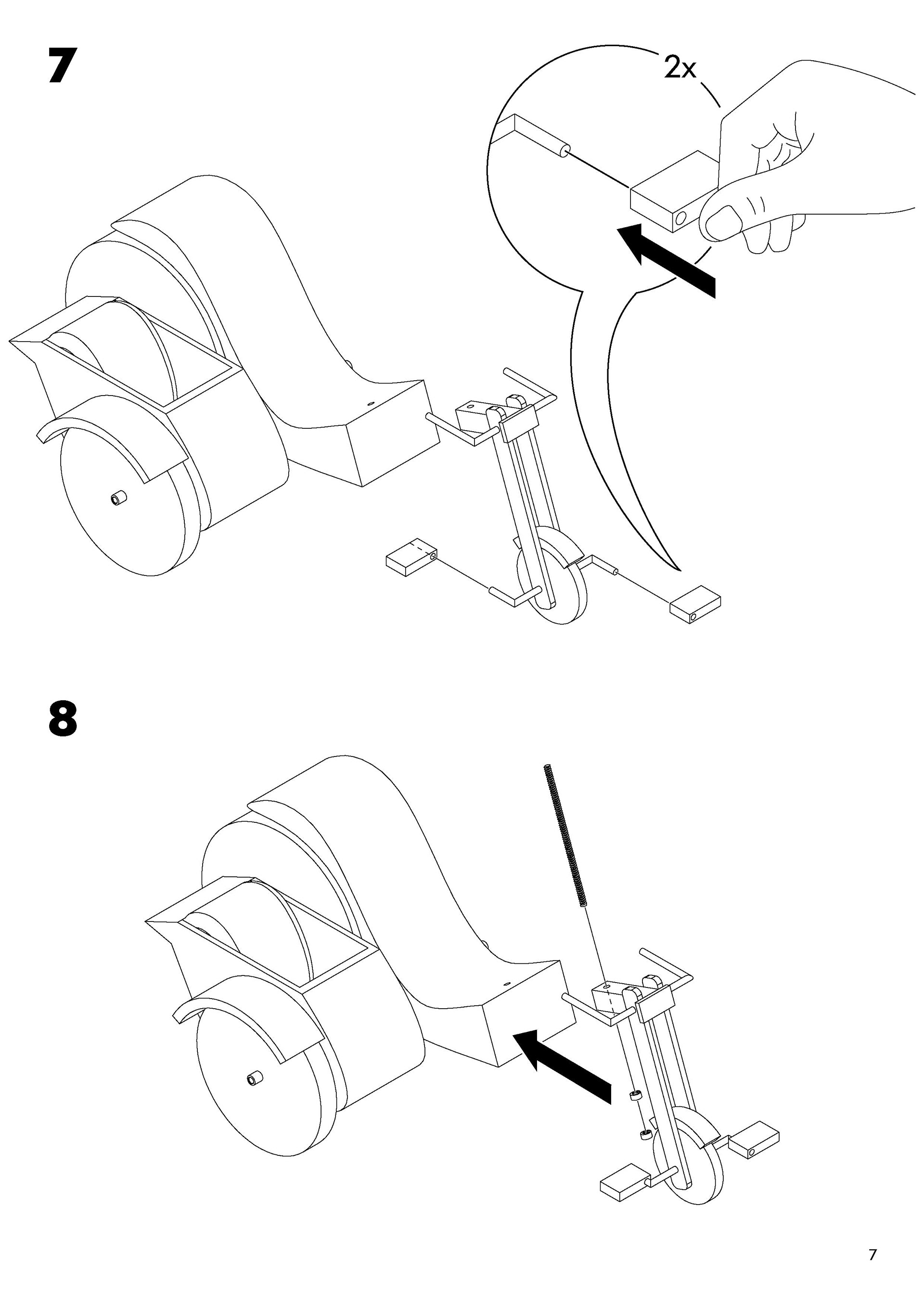 7

2x

8

7