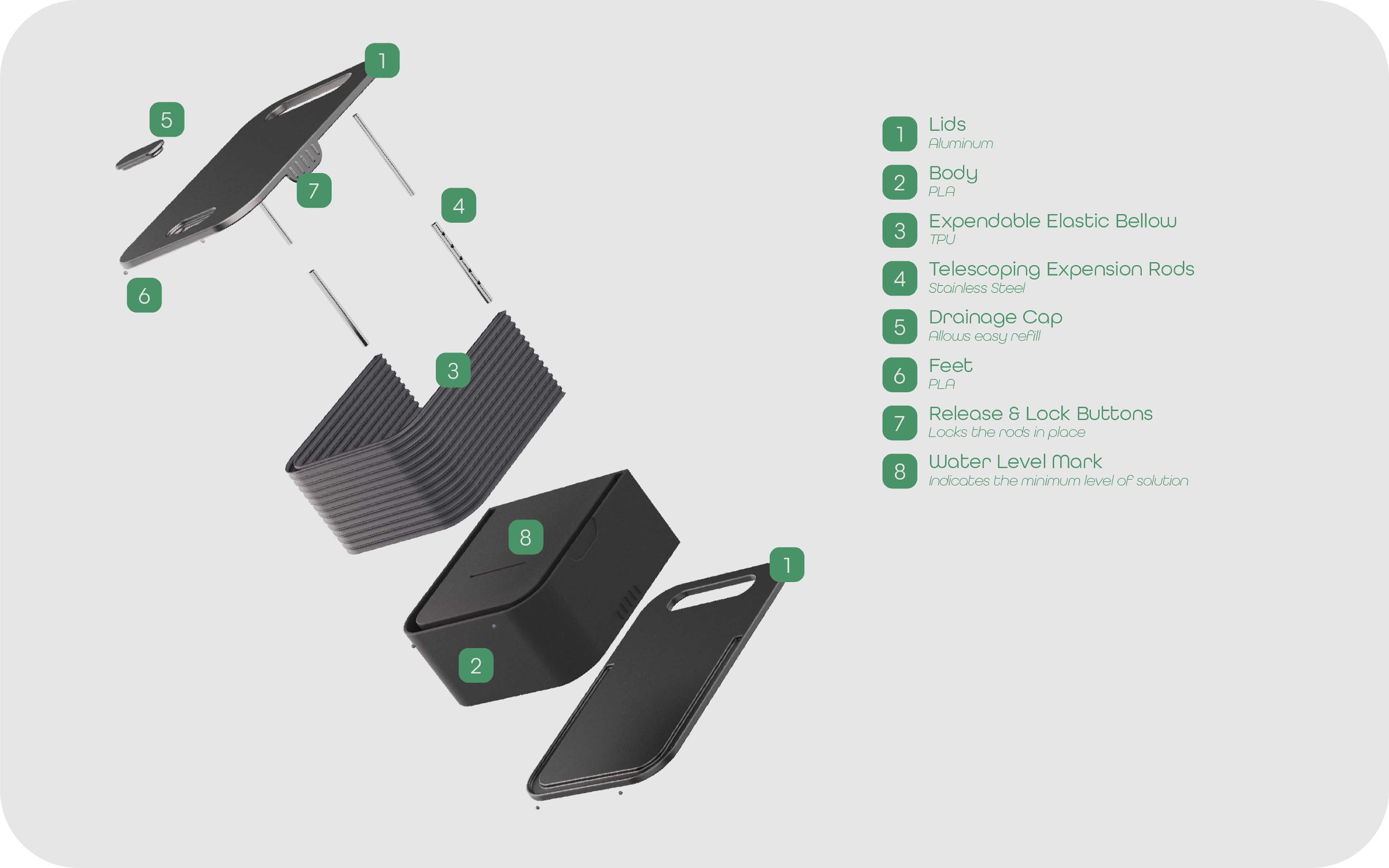 1
5
7
4
6
3
8
1
2

1 Lids
Aluminum

2 Body
PLA

3 Expendable Elastic Bellow
TPU

4 Telescoping Expension Rods
Stainless Steel

5 Drainage Cap
Allows easy refill

6 Feet
PLA

7 Release & Lock Buttons
Locks the rods in place

8 Water Level Mark
Indicates the minimum level of solution