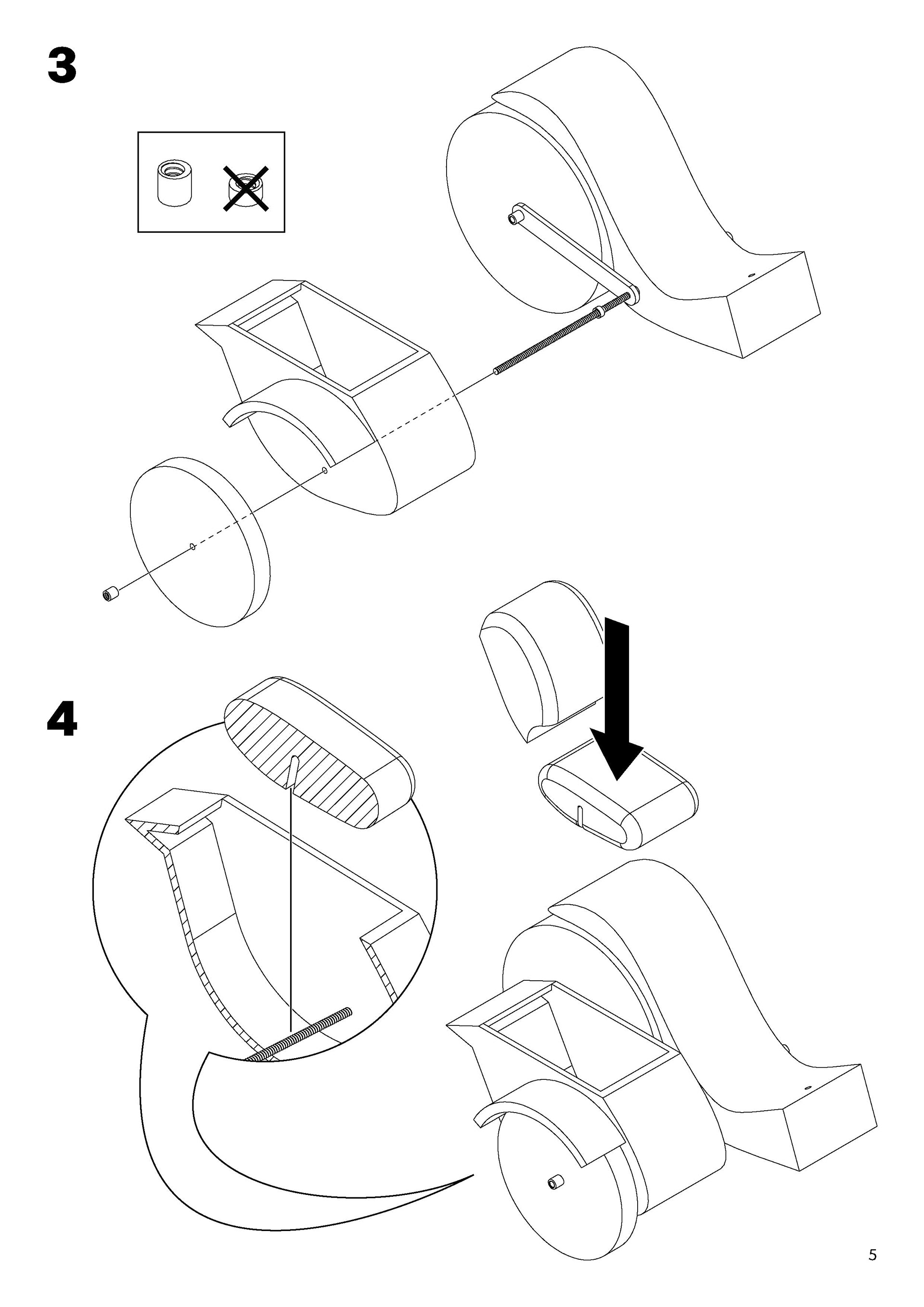 3

4

5