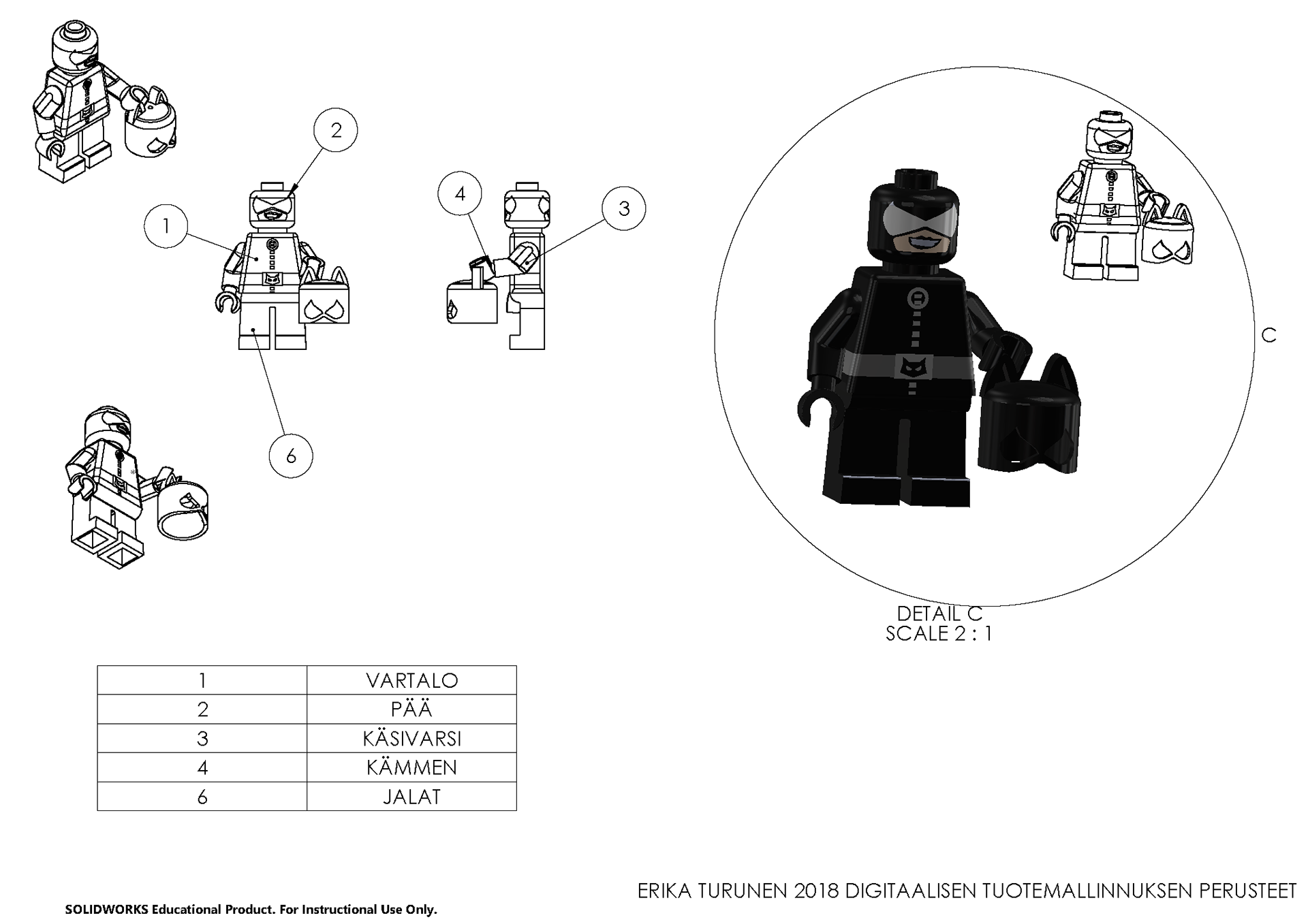 2

1

4

3

6

C

DETAIL C
SCALE 2 : 1

| 1 | VARTALO |
|---|---|
| 2 | PÄÄ |
| 3 | KÄSIVARSI |
| 4 | KÄMMEN |
| 6 | JALAT |

ERIKA TURUNEN 2018 DIGITAALISEN TUOTEMALLINNUKSEN PERUSTEET

SOLIDWORKS Educational Product. For Instructional Use Only.