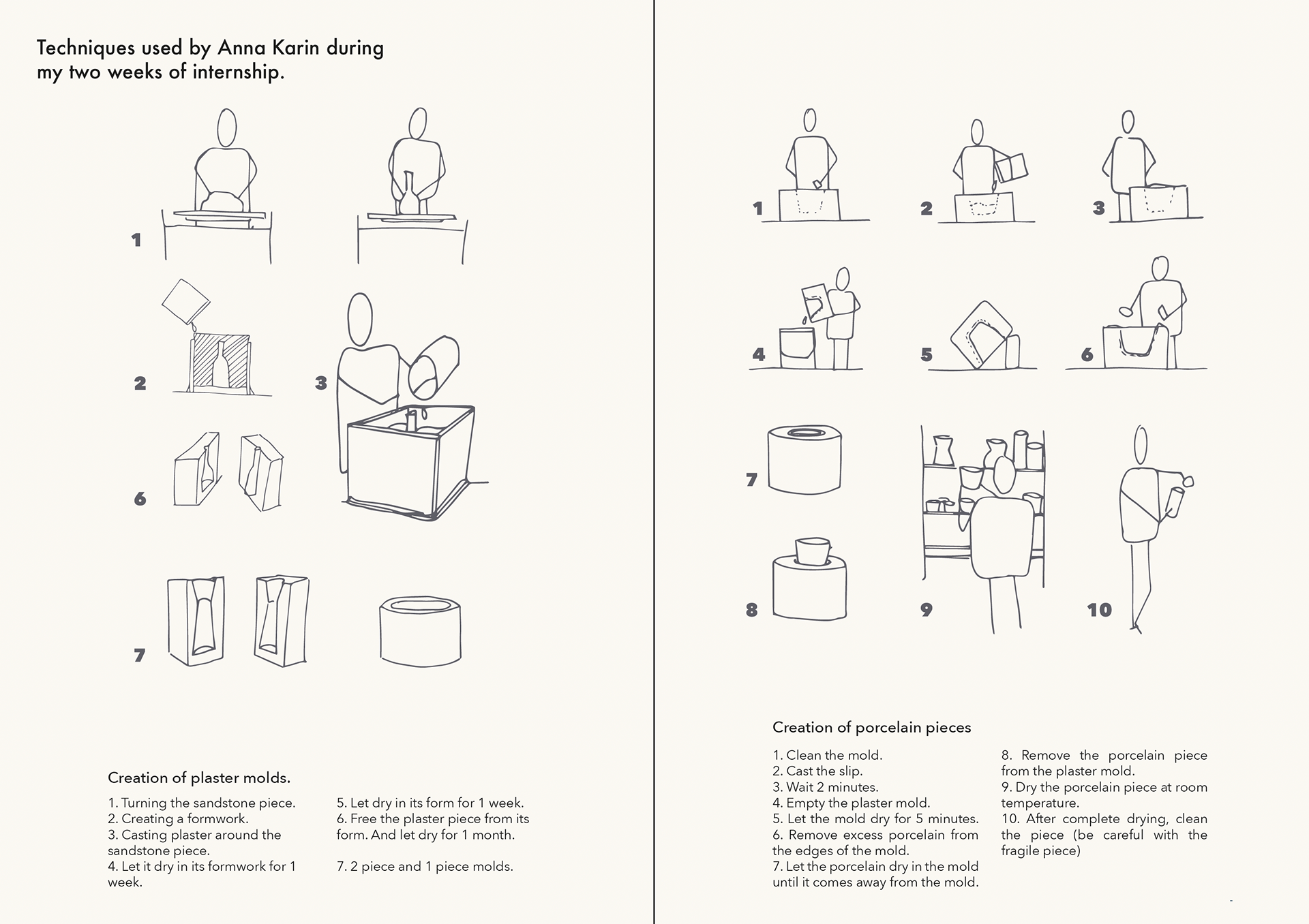 Techniques used by Anna Karin during my two weeks of internship.

1

2

3

6

7

Creation of plaster molds.

1. Turning the sandstone piece.
2. Creating a formwork.
3. Casting plaster around the sandstone piece.
4. Let it dry in its formwork for 1 week.

5. Let dry in its form for 1 week.
6. Free the plaster piece from its form. And let dry for 1 month.

7. 2 piece and 1 piece molds.

1

2

3

4

5

6

7

8

9

10

Creation of porcelain pieces

1. Clean the mold.
2. Cast the slip.
3. Wait 2 minutes.
4. Empty the plaster mold.
5. Let the mold dry for 5 minutes.
6. Remove excess porcelain from the edges of the mold.
7. Let the porcelain dry in the mold until it comes away from the mold.

8. Remove the porcelain piece from the plaster mold.
9. Dry the porcelain piece at room temperature.
10. After complete drying, clean the piece (be careful with the fragile piece)