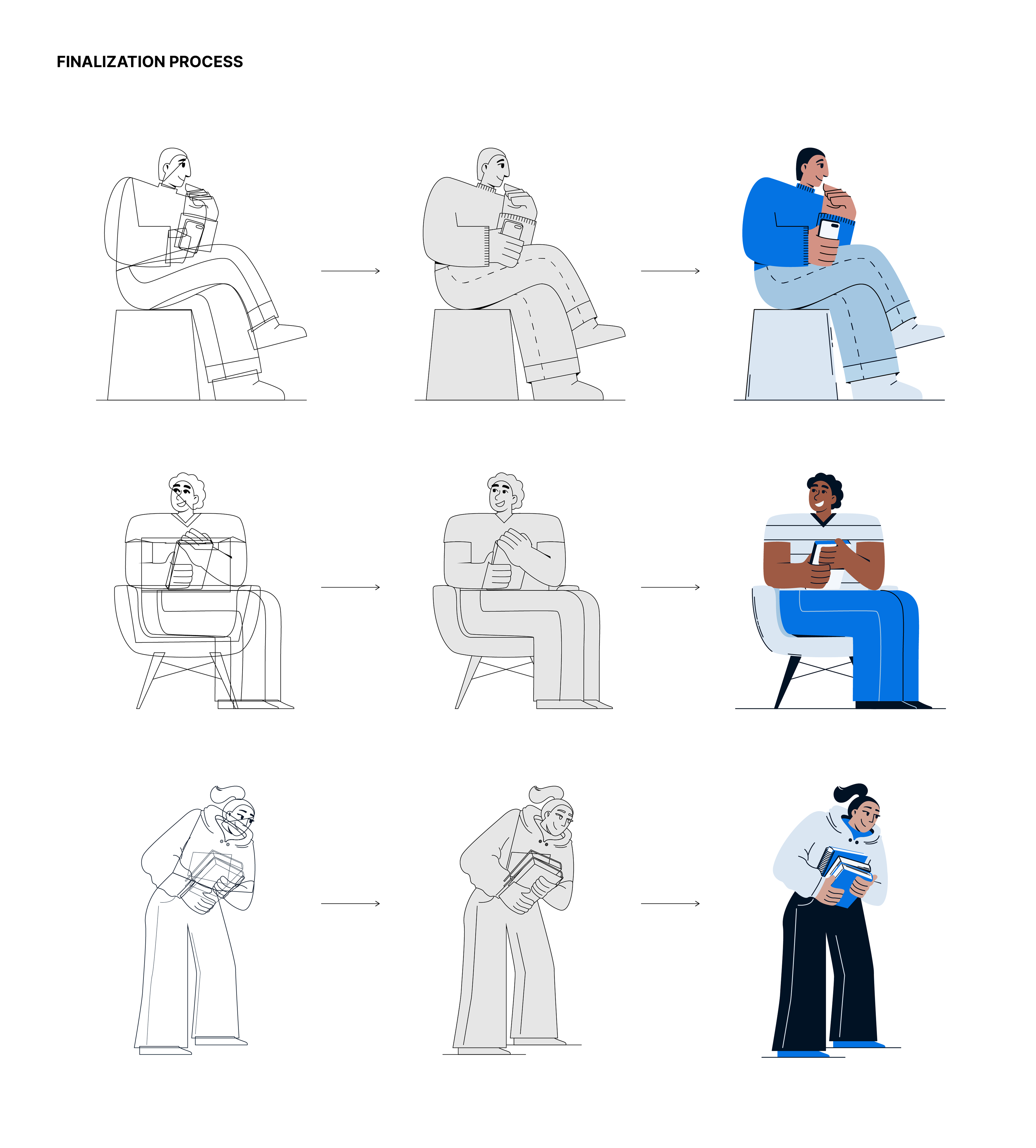 FINALIZATION PROCESS