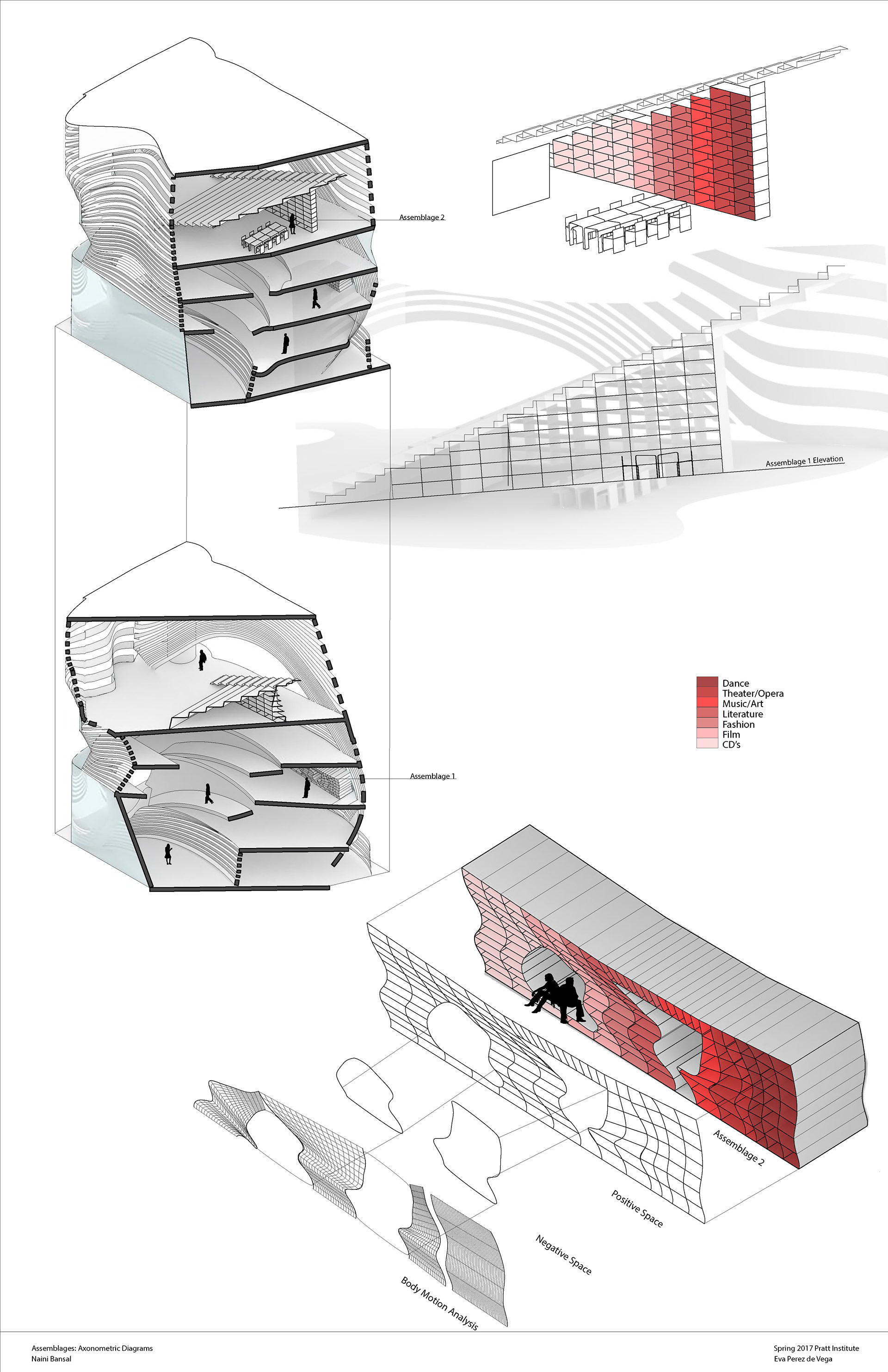 Assemblage 2

Assemblage 1 Elevation

Dance
Theater/Opera
Music/Art
Literature
Fashion
Film
CD's

Assemblage 1

Assemblage 2

Positive Space

Negative Space

Body Motion Analysis

Assemblages: Axonometric Diagrams
Naini Bansal

Spring 2017 Pratt Institute
Eva Perez de Vega