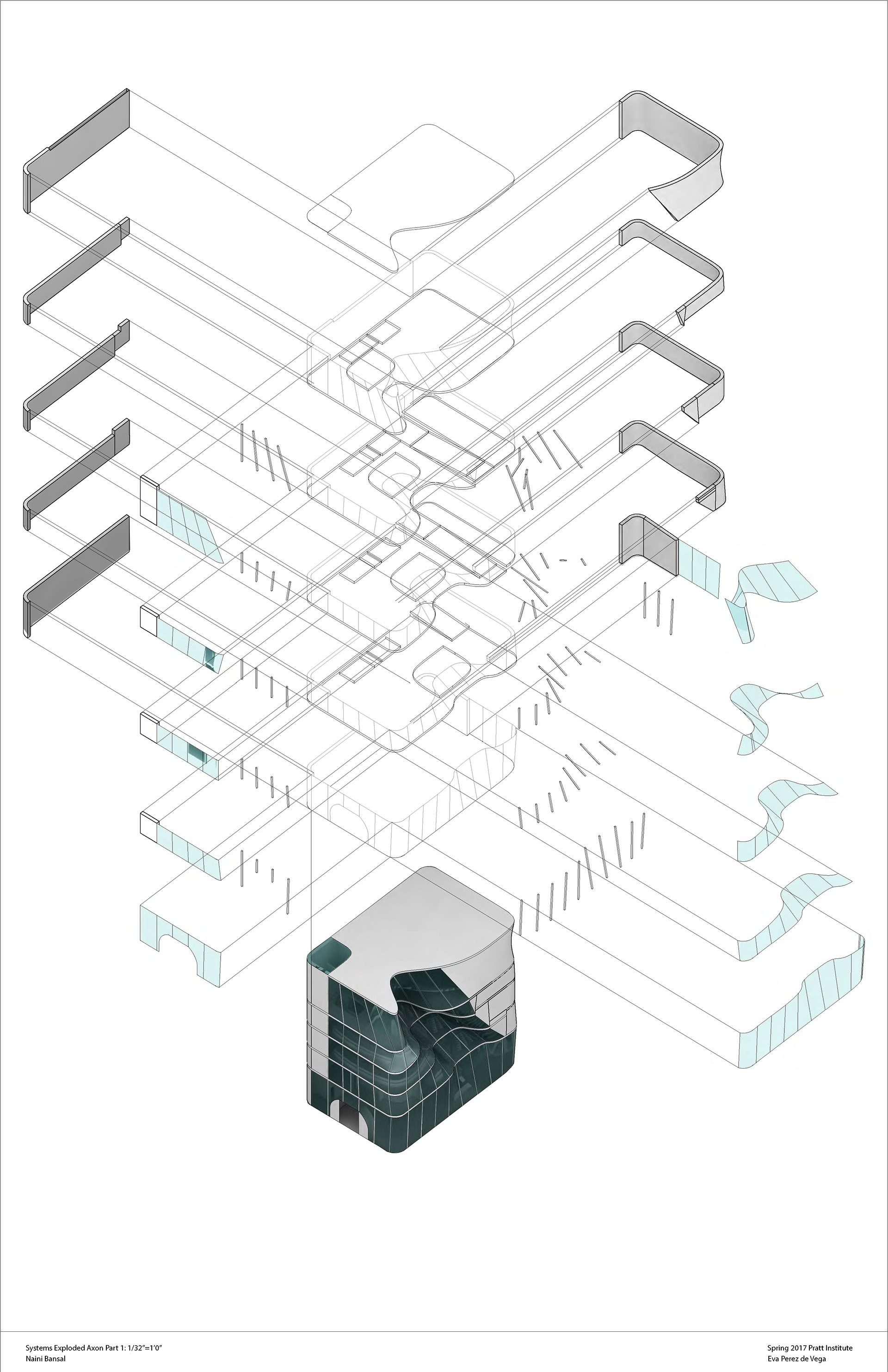 Systems Exploded Axon Part 1: 1/32"=1'0"
Naini Bansal

Spring 2017 Pratt Institute
Eva Perez de Vega