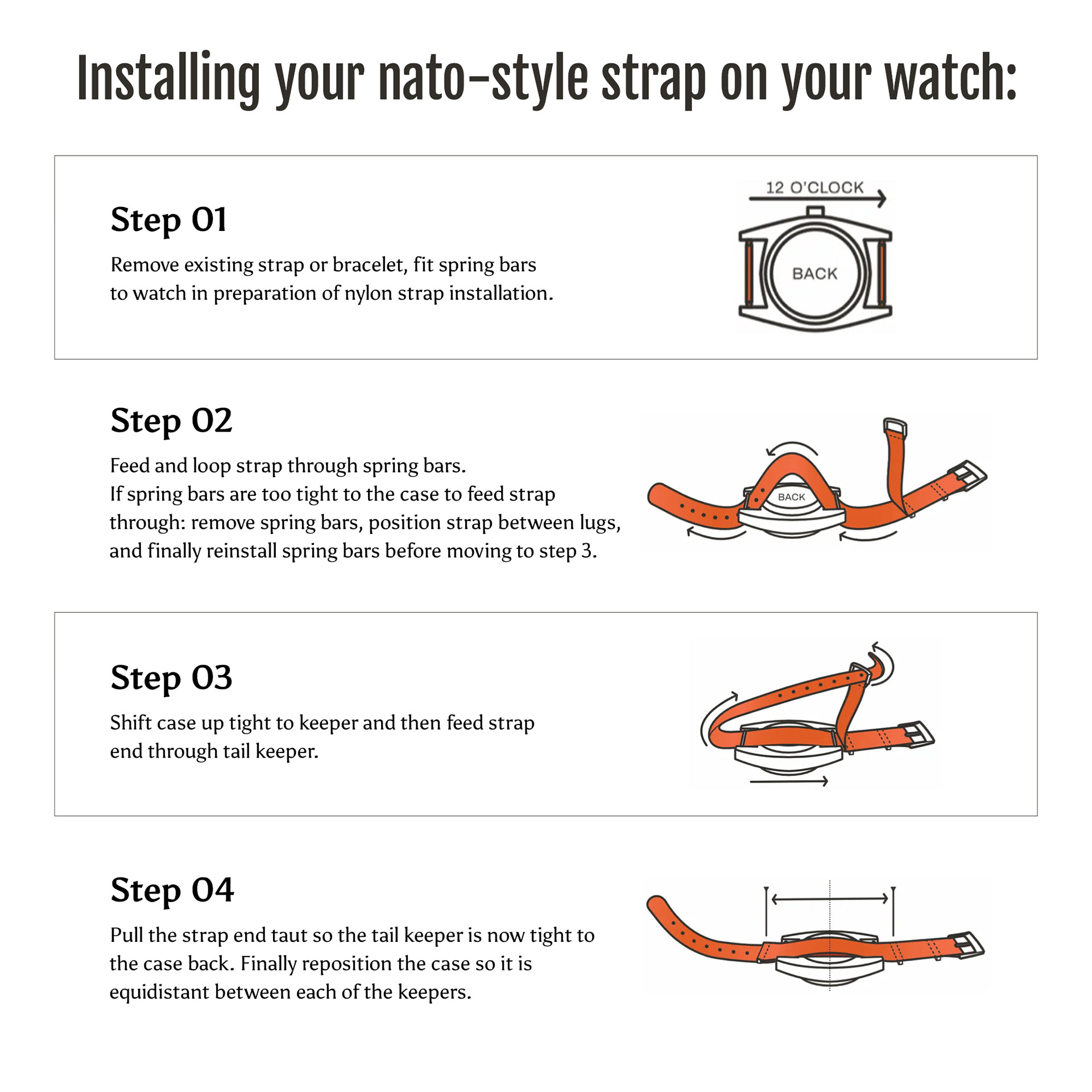 Installing your nato-style strap on your watch:

Step 01

Remove existing strap or bracelet, fit spring bars to watch in preparation of nylon strap installation.

12 O'CLOCK

BACK

Step 02

Feed and loop strap through spring bars.
If spring bars are too tight to the case to feed strap through: remove spring bars, position strap between lugs, and finally reinstall spring bars before moving to step 3.

BACK

Step 03

Shift case up tight to keeper and then feed strap end through tail keeper.

Step 04

Pull the strap end taut so the tail keeper is now tight to the case back. Finally reposition the case so it is equidistant between each of the keepers.