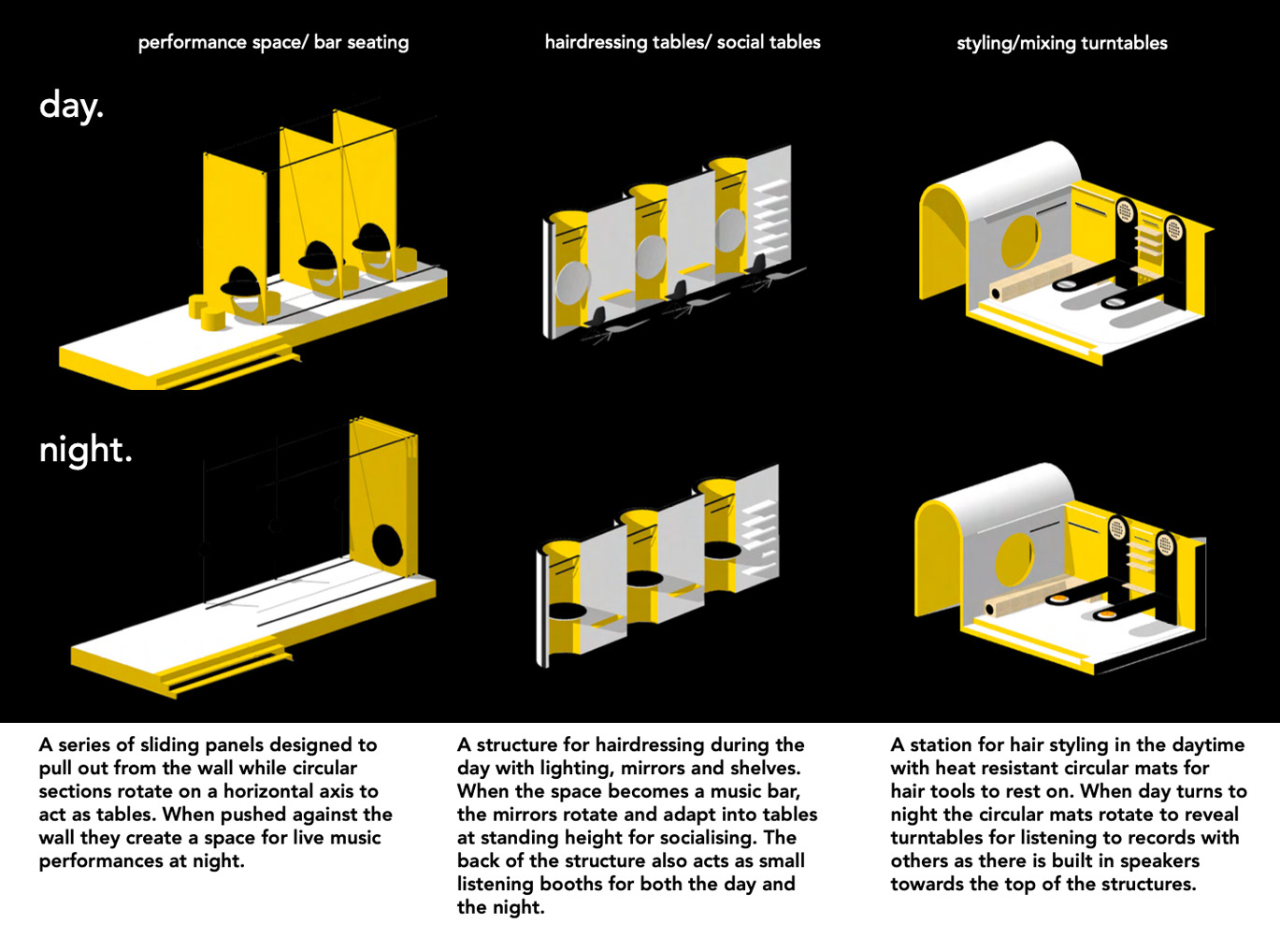 performance space/ bar seating

hairdressing tables/ social tables

styling/mixing turntables

day.

night.

A series of sliding panels designed to pull out from the wall while circular sections rotate on a horizontal axis to act as tables. When pushed against the wall they create a space for live music performances at night.

A structure for hairdressing during the day with lighting, mirrors and shelves. When the space becomes a music bar, the mirrors rotate and adapt into tables at standing height for socialising. The back of the structure also acts as small listening booths for both the day and the night.

A station for hair styling in the daytime with heat resistant circular mats for hair tools to rest on. When day turns to night the circular mats rotate to reveal turntables for listening to records with others as there is built in speakers towards the top of the structures.