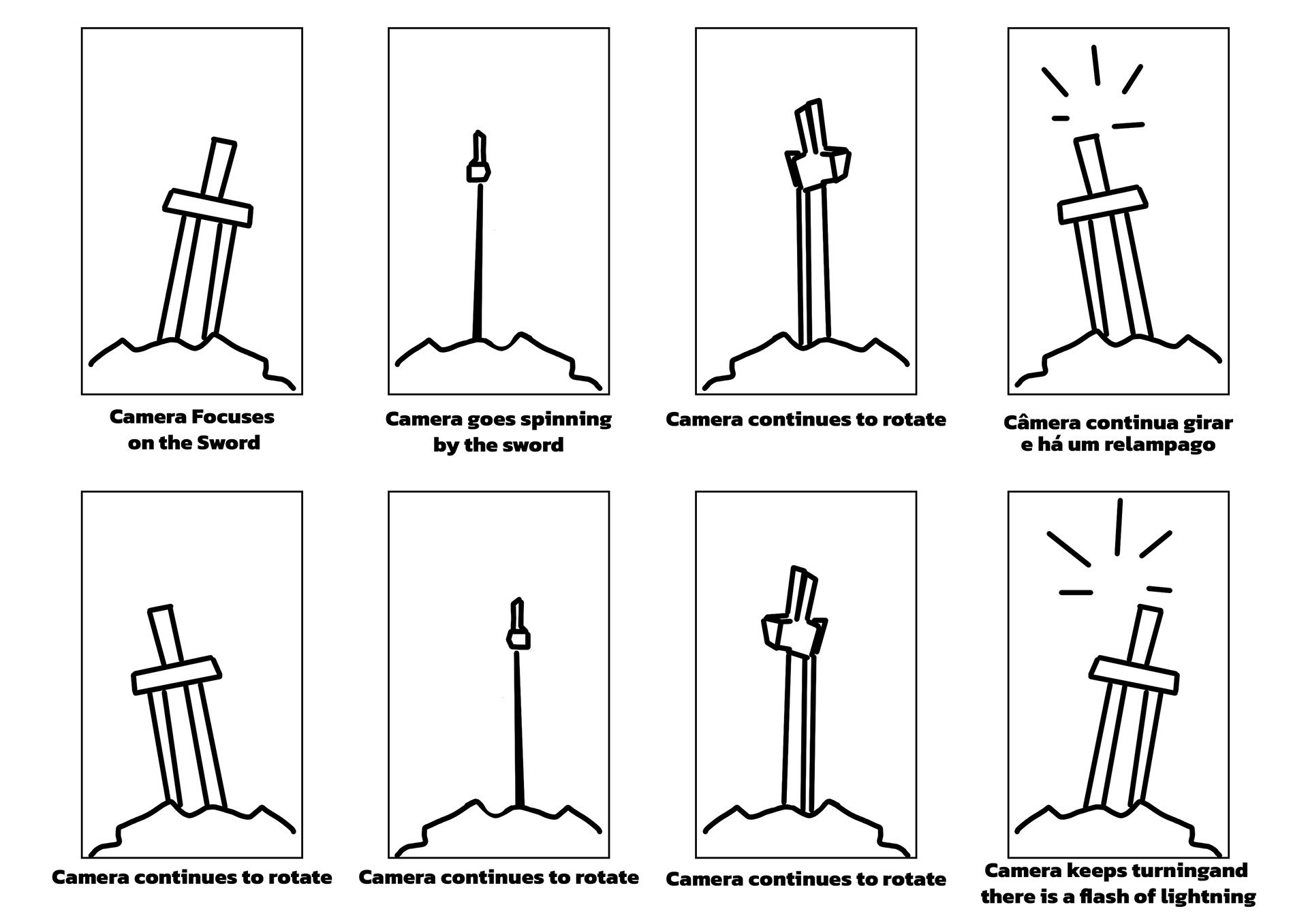 Camera Focuses on the Sword

Camera goes spinning by the sword

Camera continues to rotate

Câmera continua girar e há um relampago

Camera continues to rotate

Camera continues to rotate

Camera continues to rotate

Camera keeps turningand there is a flash of lightning