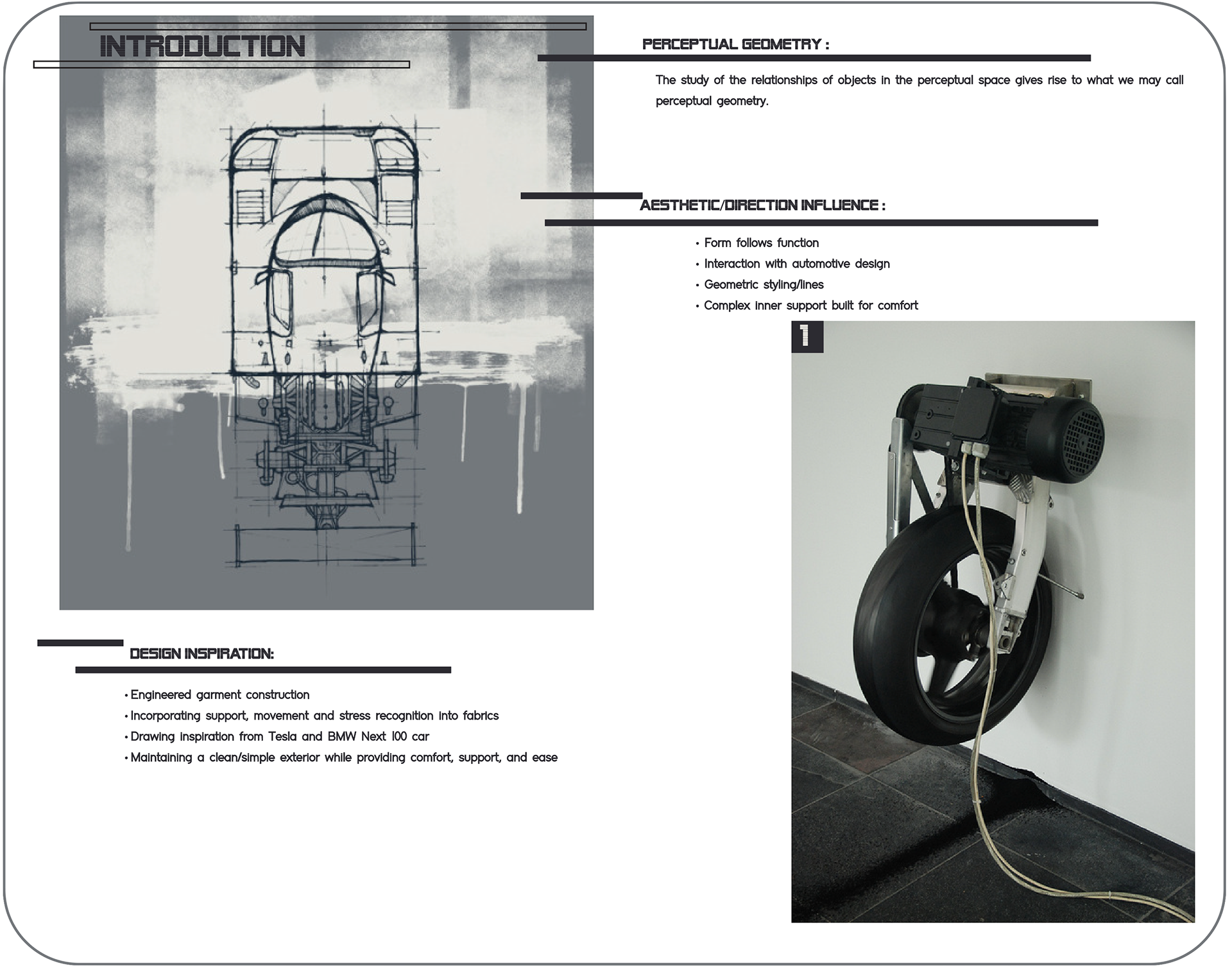 INTRODUCTION

PERCEPTUAL GEOMETRY :

The study of the relationships of objects in the perceptual space gives rise to what we may call perceptual geometry.

AESTHETIC/DIRECTION INFLUENCE :

• Form follows function
• Interaction with automotive design
• Geometric styling/lines
• Complex inner support built for comfort

1

DESIGN INSPIRATION:

• Engineered garment construction
• Incorporating support, movement and stress recognition into fabrics
• Drawing inspiration from Tesla and BMW Next 100 car
• Maintaining a clean/simple exterior while providing comfort, support, and ease