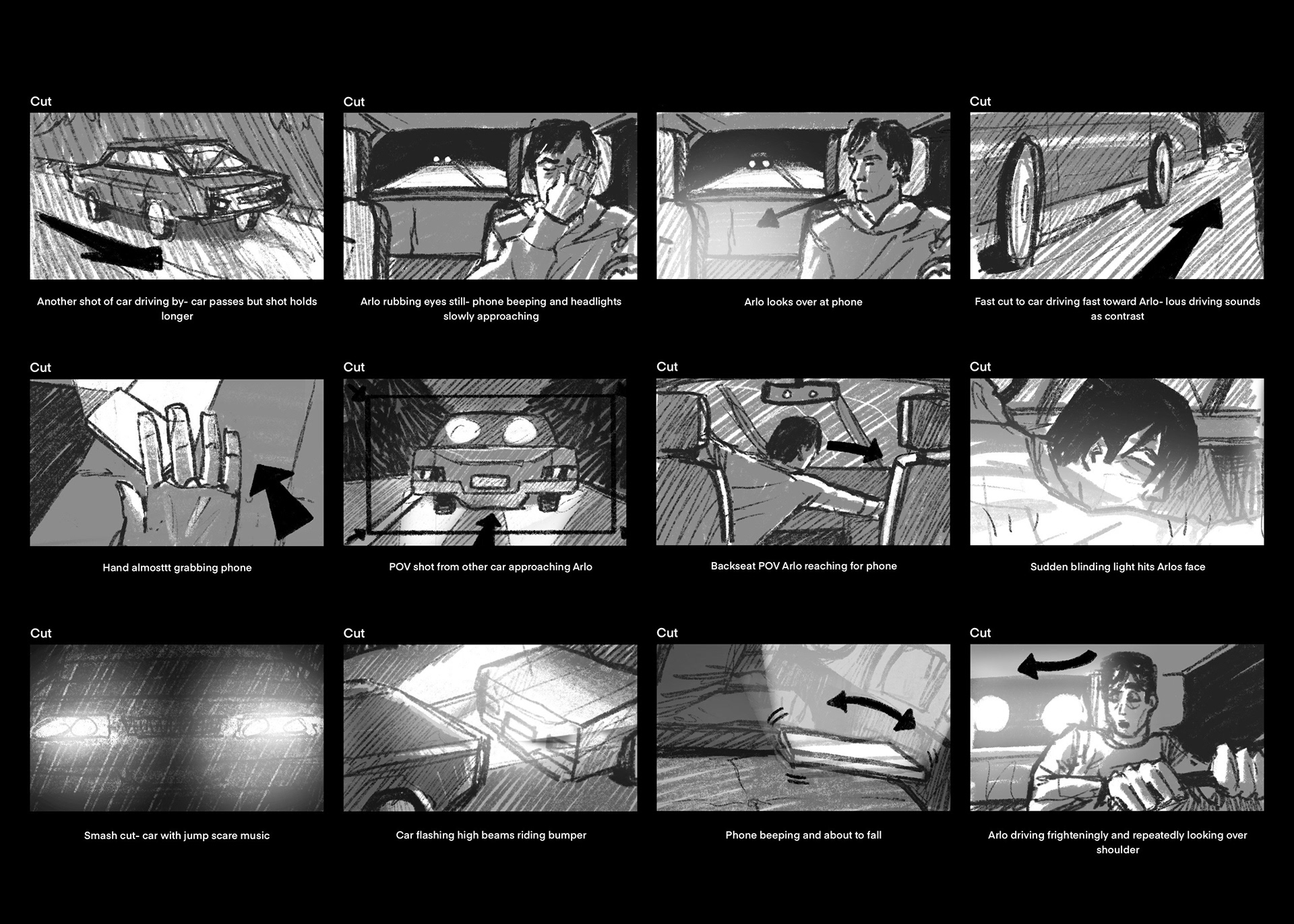 Cut

Another shot of car driving by- car passes but shot holds longer

Cut

Arlo rubbing eyes still- phone beeping and headlights slowly approaching

Arlo looks over at phone

Cut

Fast cut to car driving fast toward Arlo- lous driving sounds as contrast

Cut

Hand almosttt grabbing phone

Cut

POV shot from other car approaching Arlo

Cut

Backseat POV Arlo reaching for phone

Cut

Sudden blinding light hits Arlos face

Cut

Smash cut- car with jump scare music

Cut

Car flashing high beams riding bumper

Cut

Phone beeping and about to fall

Cut

Arlo driving frighteningly and repeatedly looking over shoulder