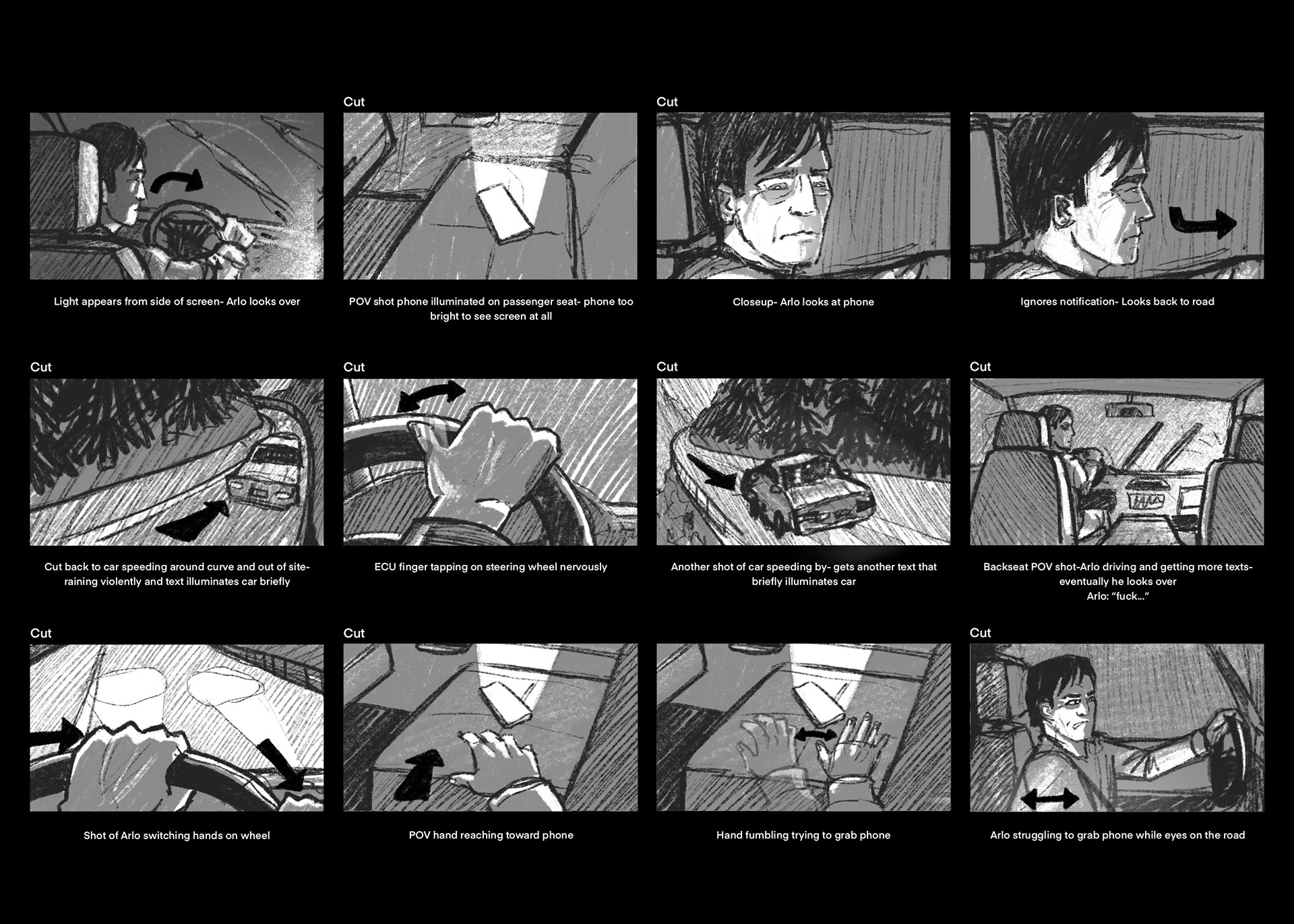 Light appears from side of screen- Arlo looks over

Cut

POV shot phone illuminated on passenger seat- phone too bright to see screen at all

Cut

Closeup- Arlo looks at phone

Ignores notification- Looks back to road

Cut

Cut back to car speeding around curve and out of site- raining violently and text illuminates car briefly

Cut

ECU finger tapping on steering wheel nervously

Cut

Another shot of car speeding by- gets another text that briefly illuminates car

Cut

Backseat POV shot-Arlo driving and getting more texts- eventually he looks over
Arlo: "fuck..."

Cut

Shot of Arlo switching hands on wheel

Cut

POV hand reaching toward phone

Hand fumbling trying to grab phone

Cut

Arlo struggling to grab phone while eyes on the road