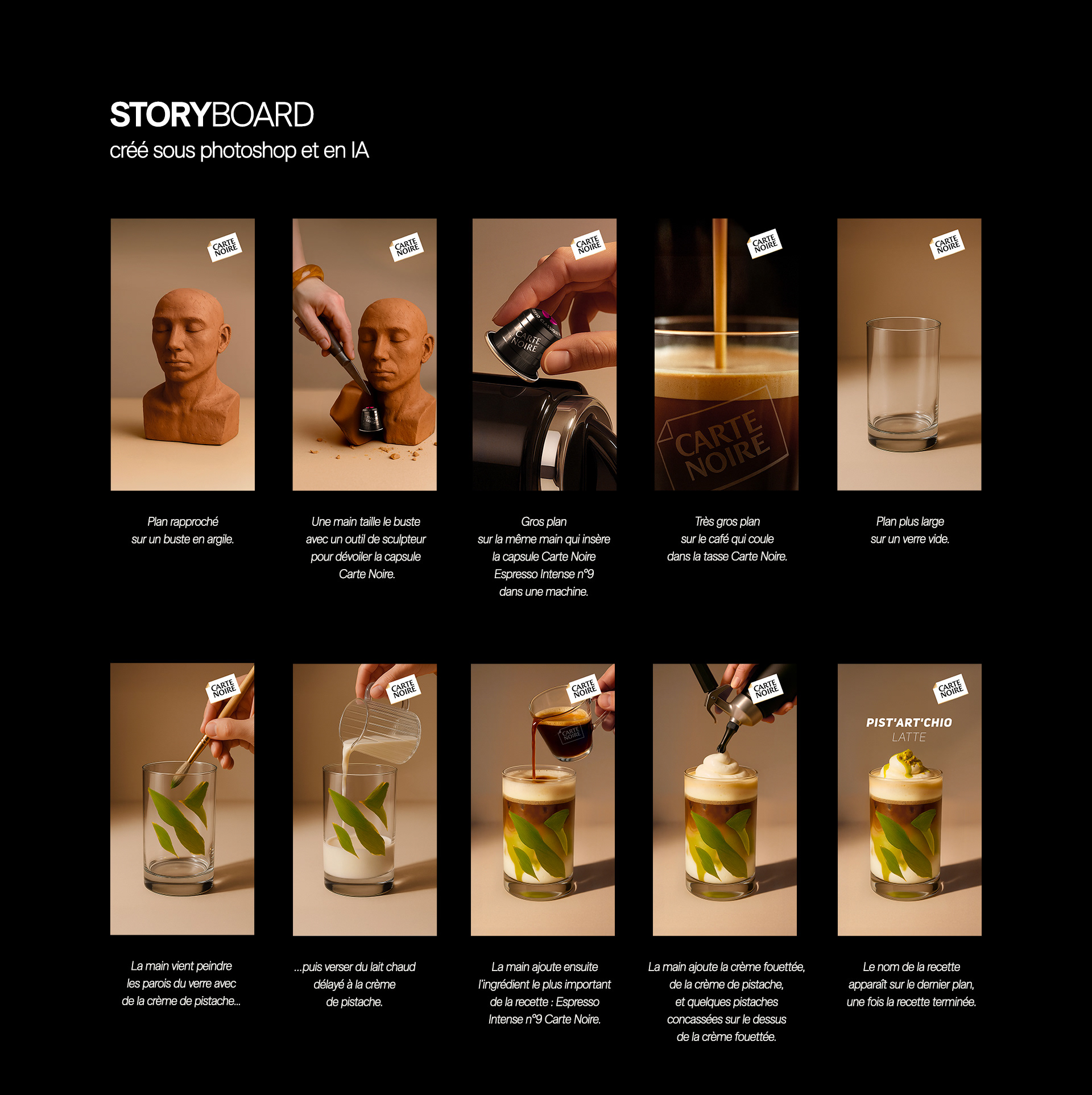 STORYBOARD
créé sous photoshop et en IA

CARTE NOIRE

Plan rapproché sur un buste en argile.

CARTE NOIRE

Une main taille le buste avec un outil de sculpteur pour dévoiler la capsule Carte Noire.

CARTE NOIRE

CARTE NOIRE

Gros plan sur la même main qui insère la capsule Carte Noire Espresso Intense n°9 dans une machine.

CARTE NOIRE

CARTE NOIRE

Très gros plan sur le café qui coule dans la tasse Carte Noire.

CARTE NOIRE

Plan plus large sur un verre vide.

CARTE NOIRE

La main vient peindre les parois du verre avec de la crème de pistache...

CARTE NOIRE

...puis verser du lait chaud délayé à la crème de pistache.

CARTE NOIRE

CARTE NOIRE

La main ajoute ensuite l'ingrédient le plus important de la recette : Espresso Intense n°9 Carte Noire.

CARTE NOIRE

La main ajoute la crème fouettée, de la crème de pistache, et quelques pistaches concassées sur le dessus de la crème fouettée.

CARTE NOIRE

PIST'ART'CHIO
LATTE

Le nom de la recette apparaît sur le dernier plan, une fois la recette terminée.