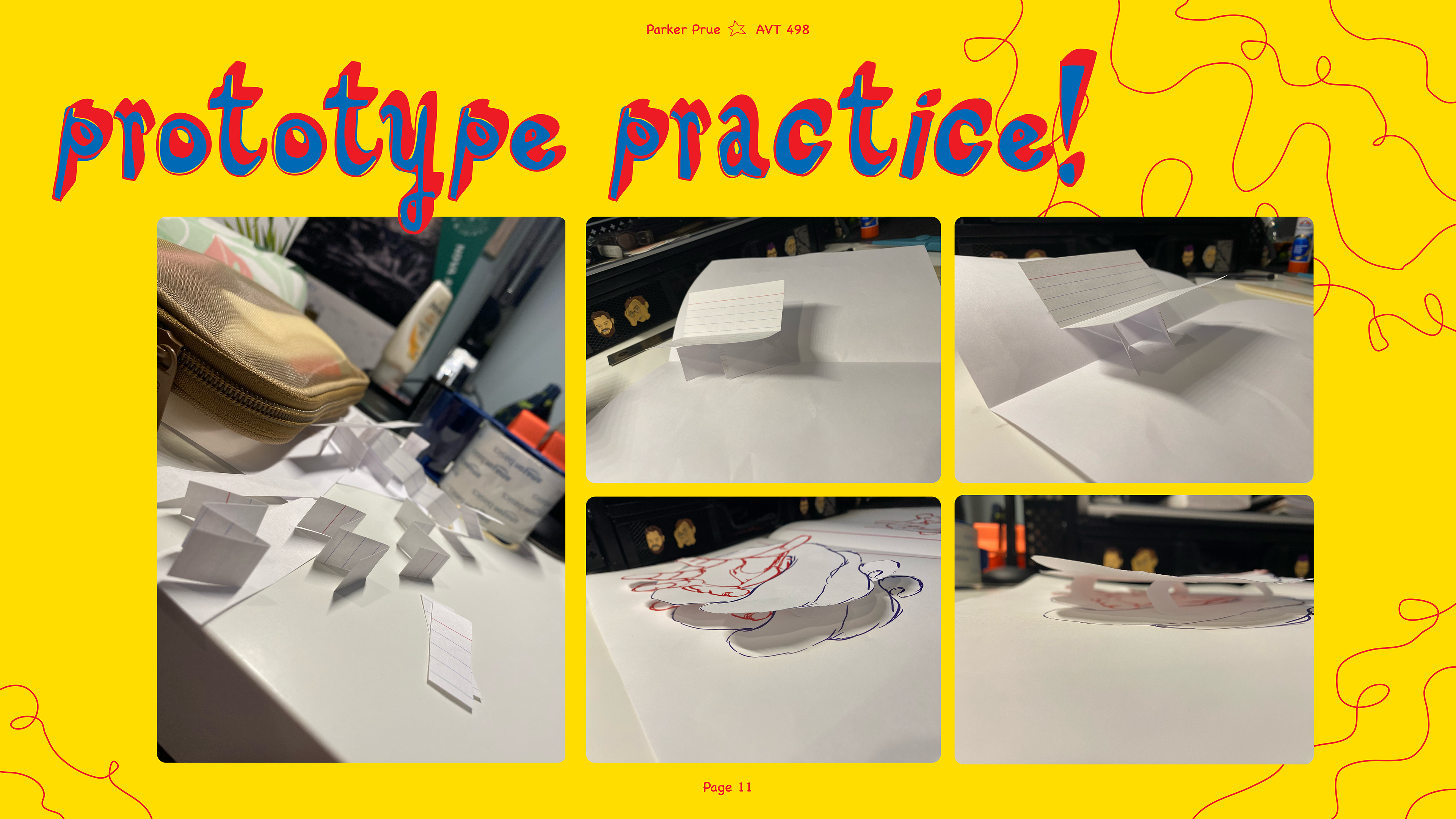 Parker Prue ☆ AVT 498

prototype practice!

Page 11