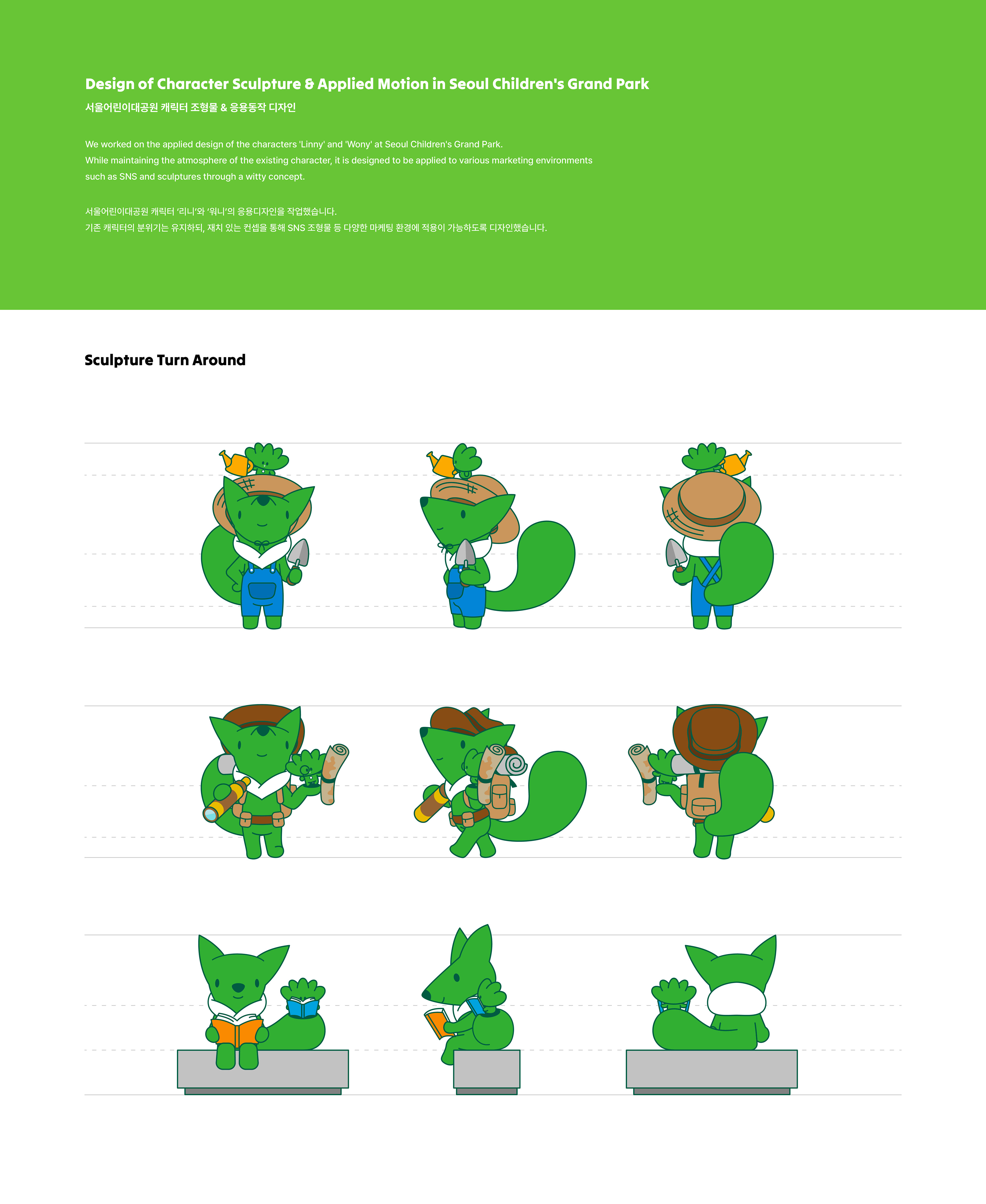 Design of Character Sculpture & Applied Motion in Seoul Children's Grand Park

서울어린이대공원 캐릭터 조형물 & 응용동작 디자인

We worked on the applied design of the characters 'Linny' and 'Wony' at Seoul Children's Grand Park. While maintaining the atmosphere of the existing character, it is designed to be applied to various marketing environments such as SNS and sculptures through a witty concept.

서울어린이대공원 캐릭터 '리니'와 '워니'의 응용디자인을 작업했습니다. 기존 캐릭터의 분위기는 유지하되, 재치 있는 컨셉을 통해 SNS 조형물 등 다양한 마케팅 환경에 적용이 가능하도록 디자인했습니다.

Sculpture Turn Around