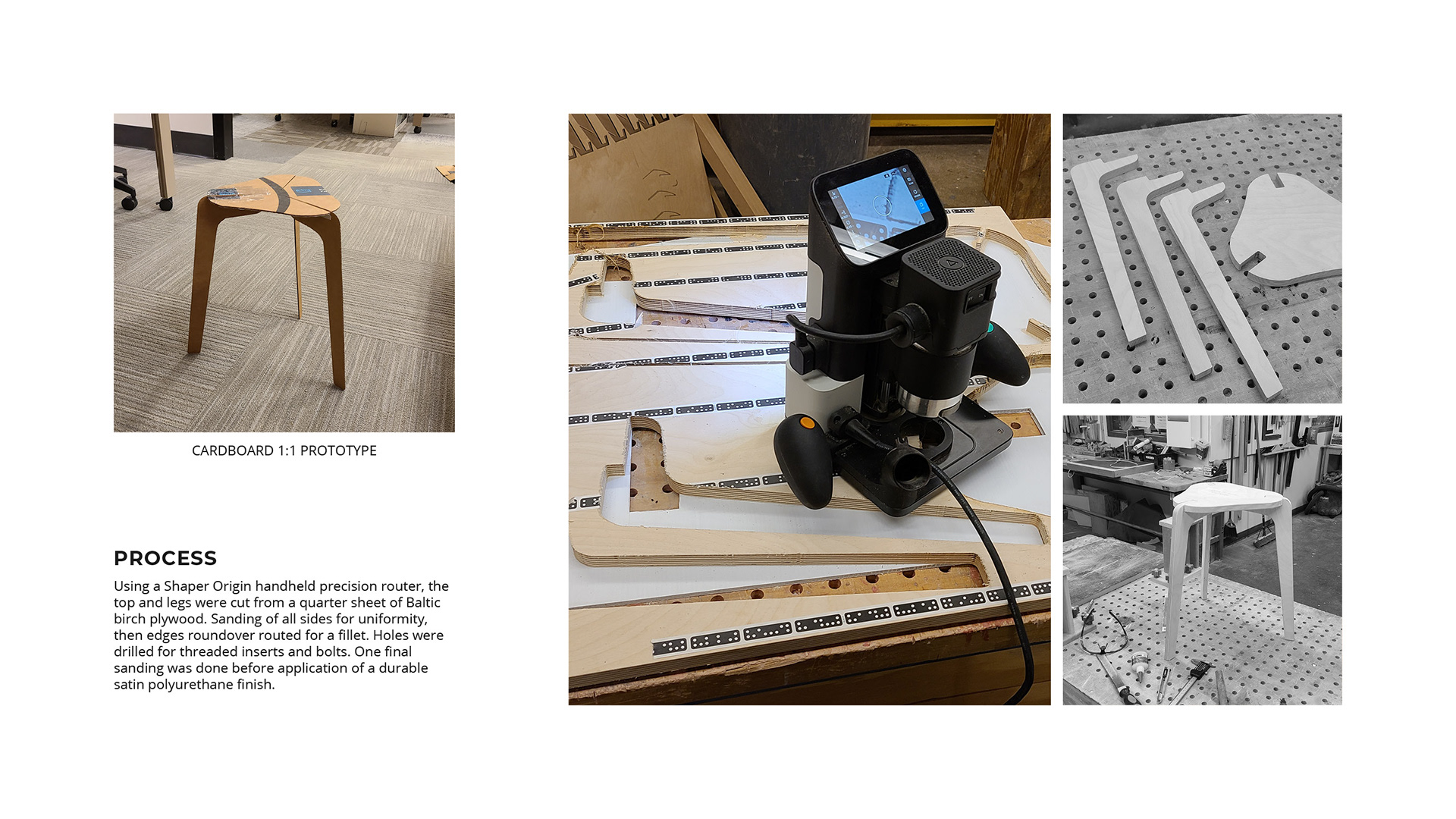 CARDBOARD 1:1 PROTOTYPE

PROCESS

Using a Shaper Origin handheld precision router, the top and legs were cut from a quarter sheet of Baltic birch plywood. Sanding of all sides for uniformity, then edges roundover routed for a fillet. Holes were drilled for threaded inserts and bolts. One final sanding was done before application of a durable satin polyurethane finish.