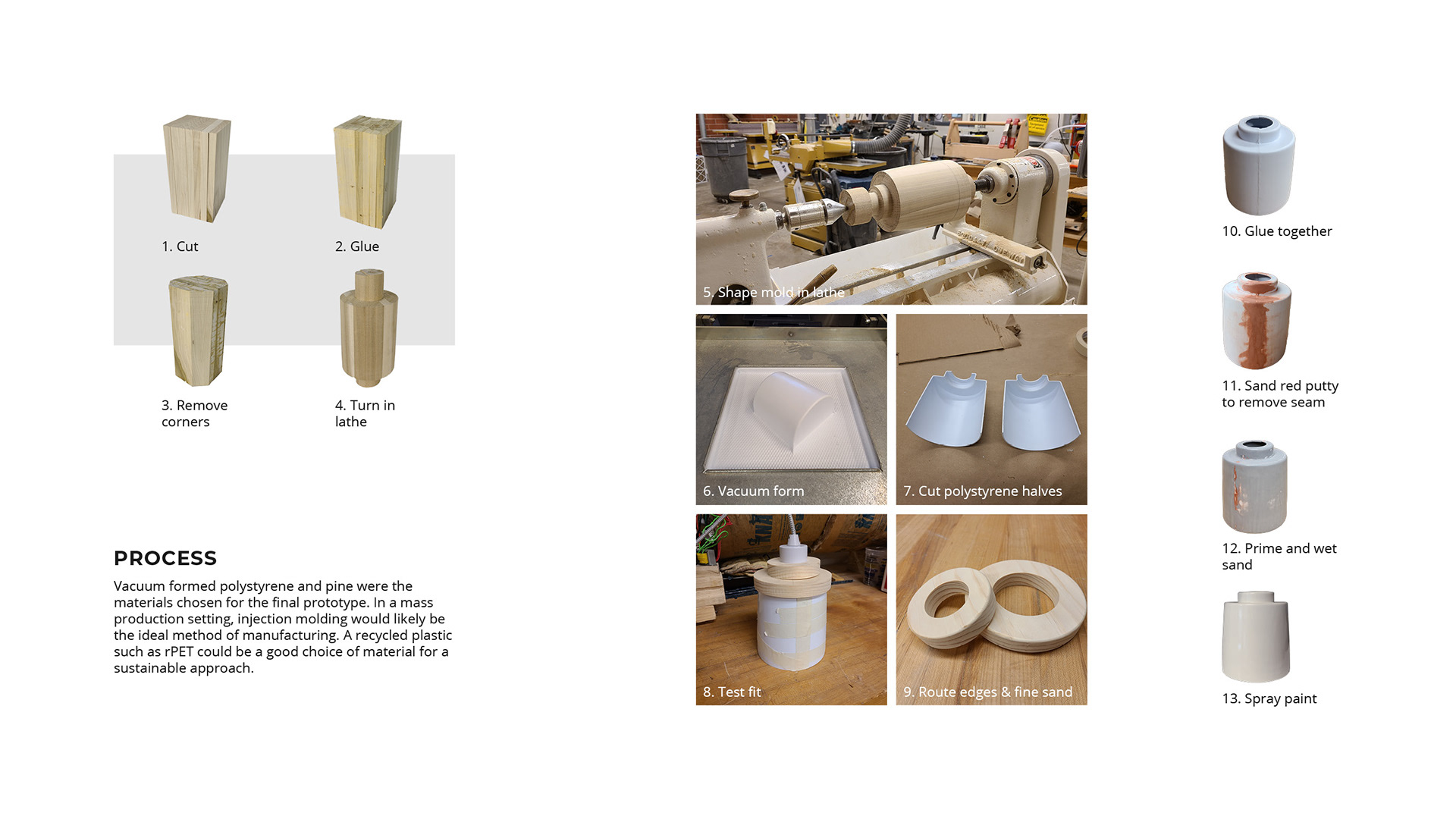 1. Cut

2. Glue

3. Remove corners

4. Turn in lathe

PROCESS

Vacuum formed polystyrene and pine were the materials chosen for the final prototype. In a mass production setting, injection molding would likely be the ideal method of manufacturing. A recycled plastic such as rPET could be a good choice of material for a sustainable approach.

5. Shape mold in lathe

6. Vacuum form

7. Cut polystyrene halves

8. Test fit

9. Route edges & fine sand

10. Glue together

11. Sand red putty to remove seam

12. Prime and wet sand

13. Spray paint