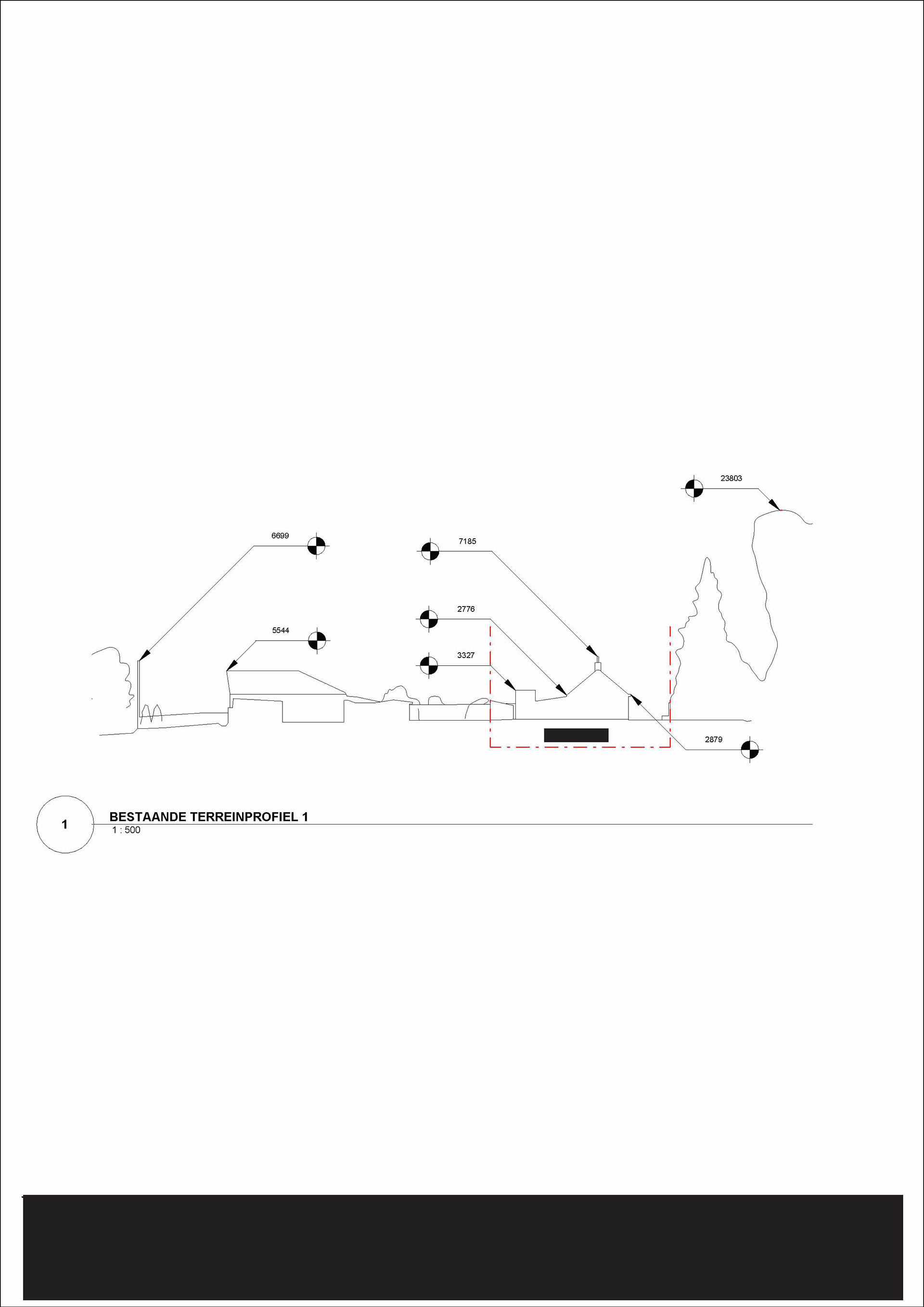 23803

6699

7185

2776

5544

3327

2879

1

BESTAANDE TERREINPROFIEL 1

1 : 500