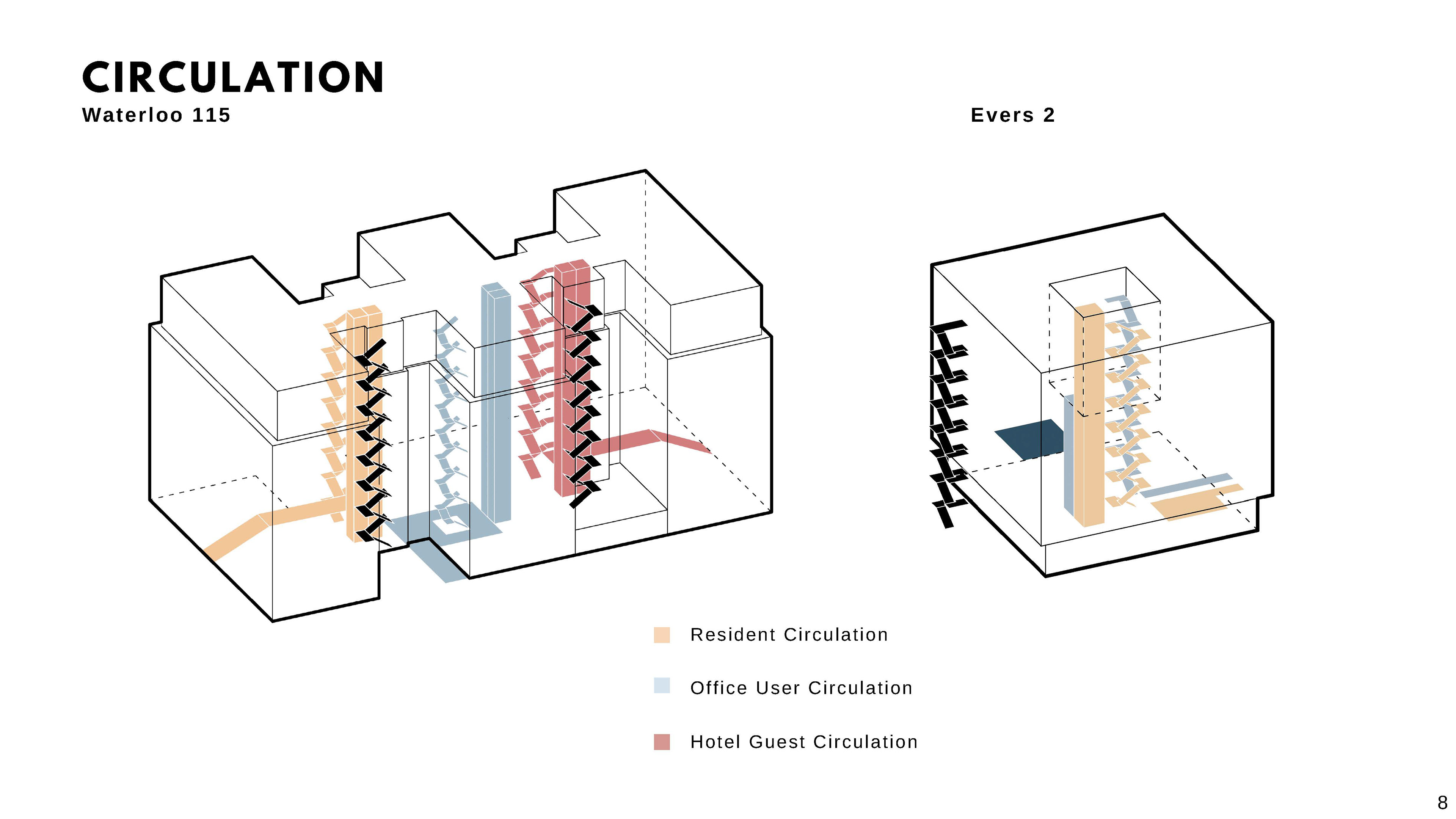 CIRCULATION
Waterloo 115

Evers 2

Resident Circulation

Office User Circulation

Hotel Guest Circulation

8