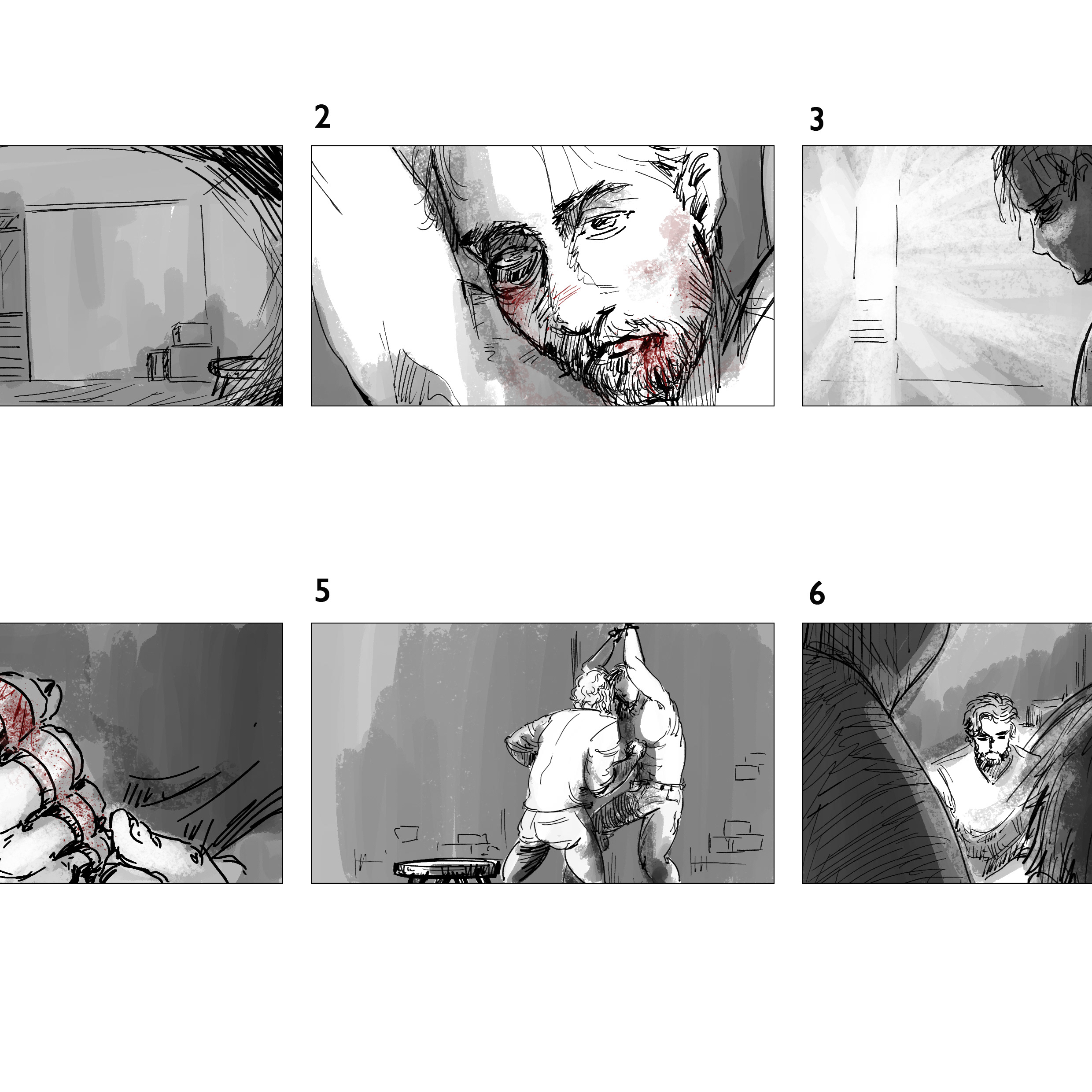 2

3

5

6