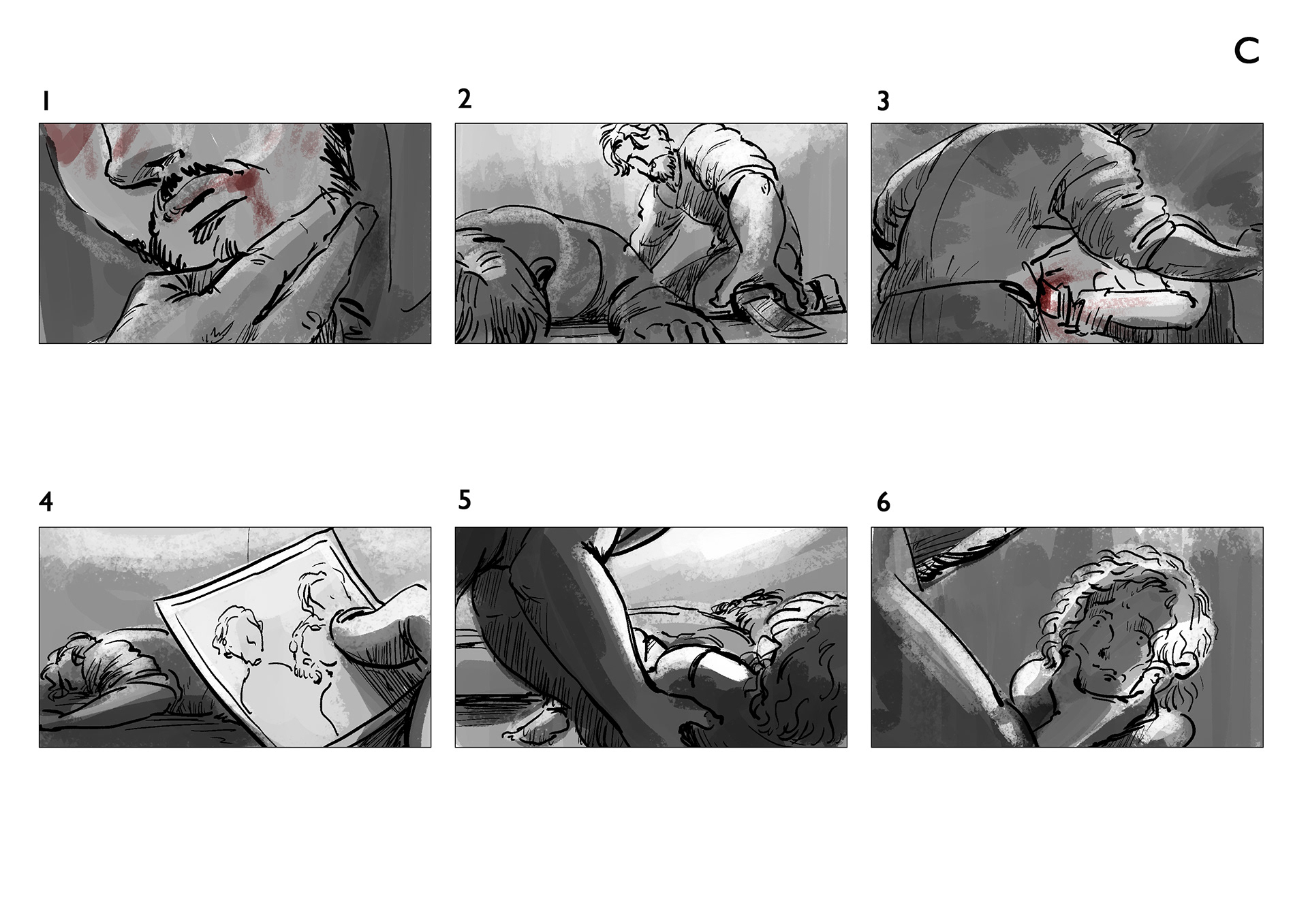 C

1

2

3

4

5

6