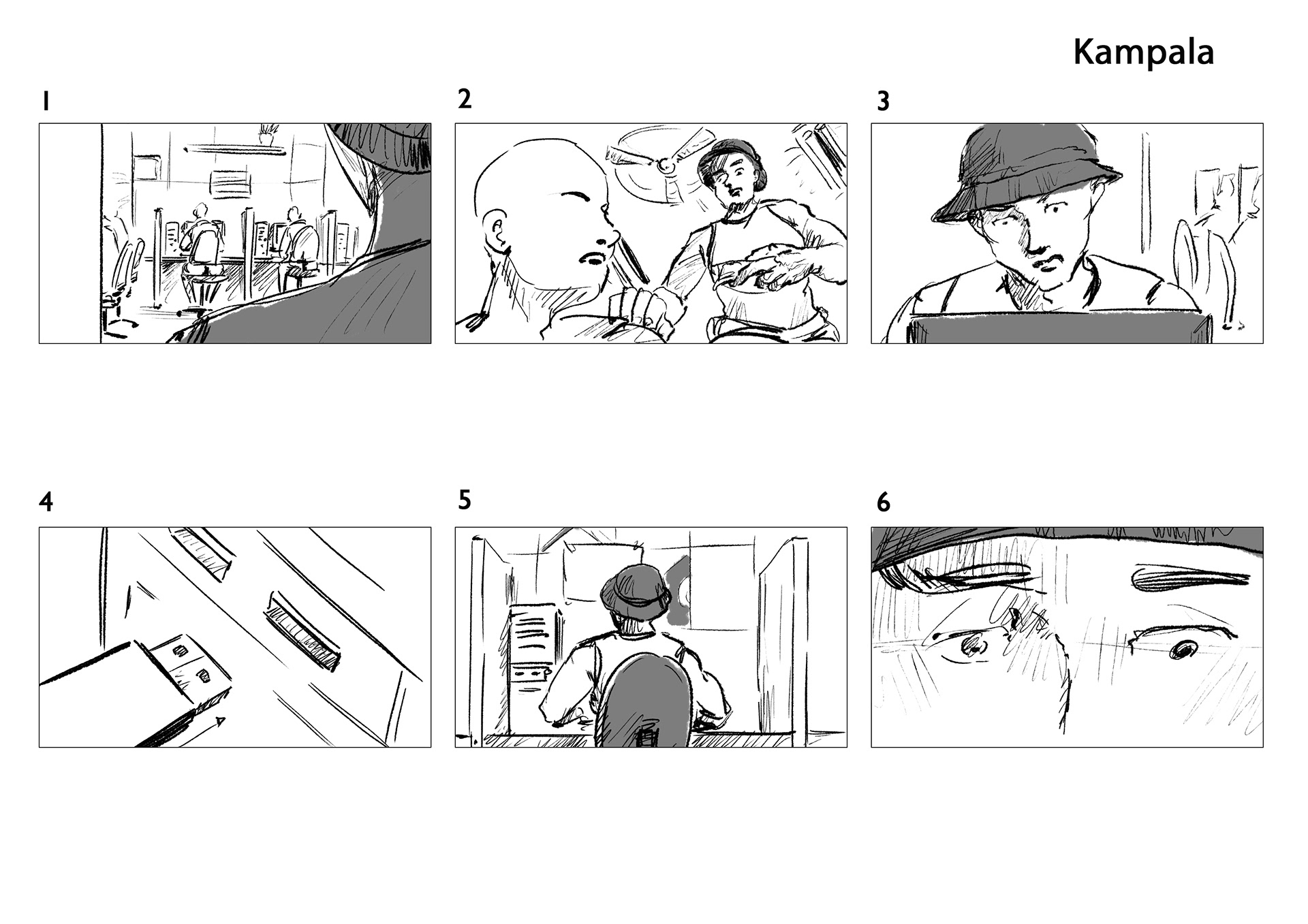 Kampala

1

2

3

4

5

6