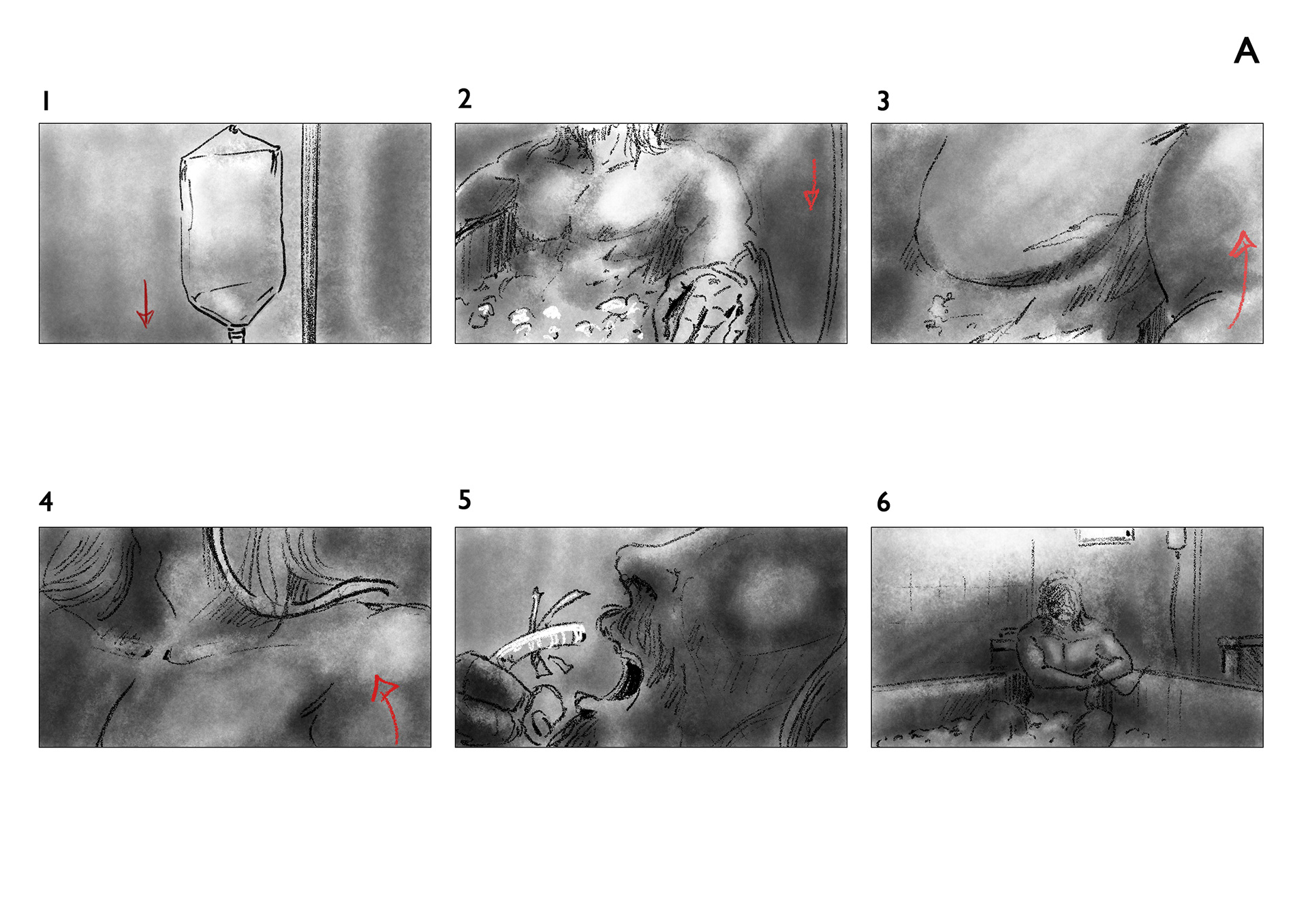 A

1

2

3

4

5

6