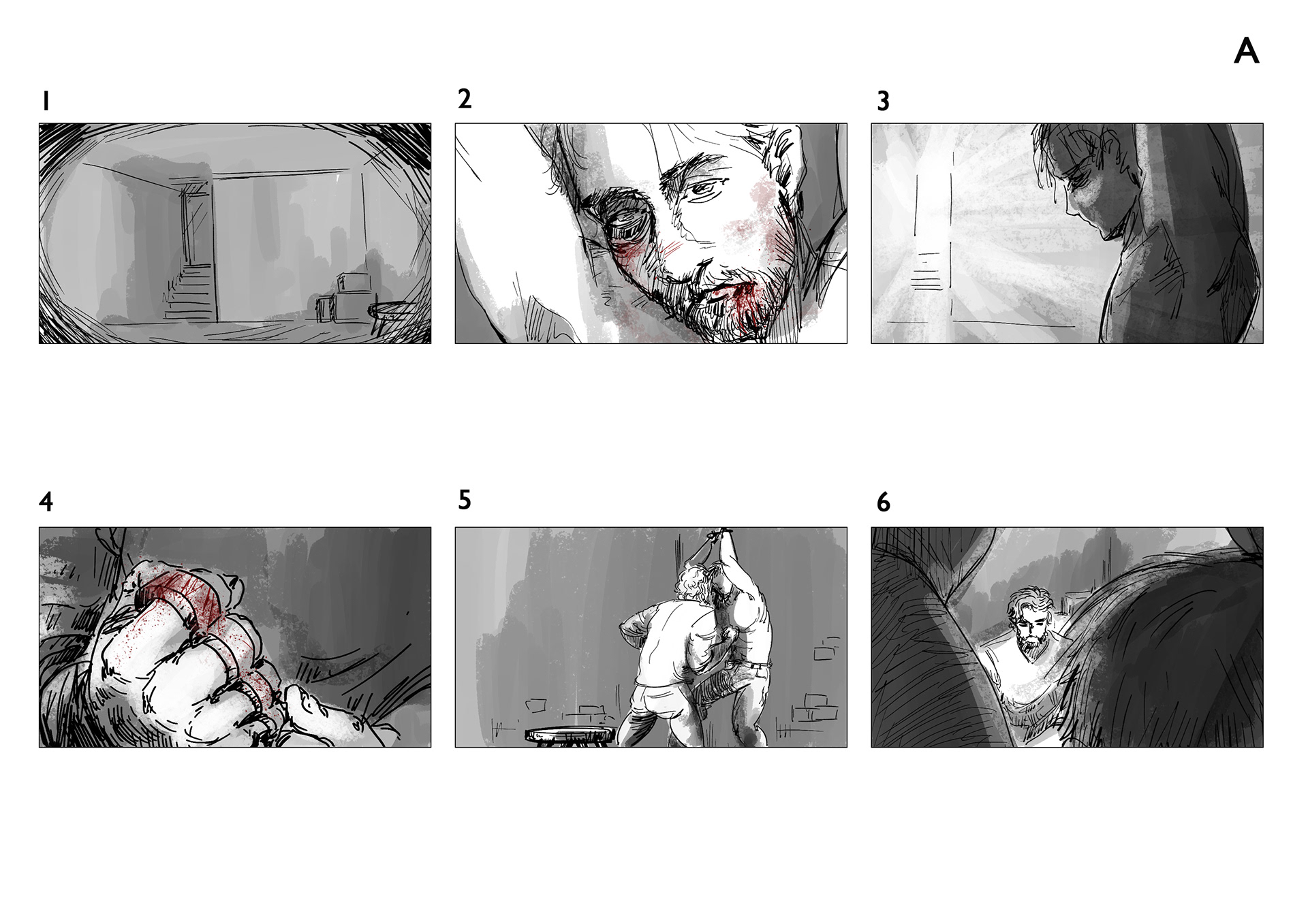 A

1

2

3

4

5

6