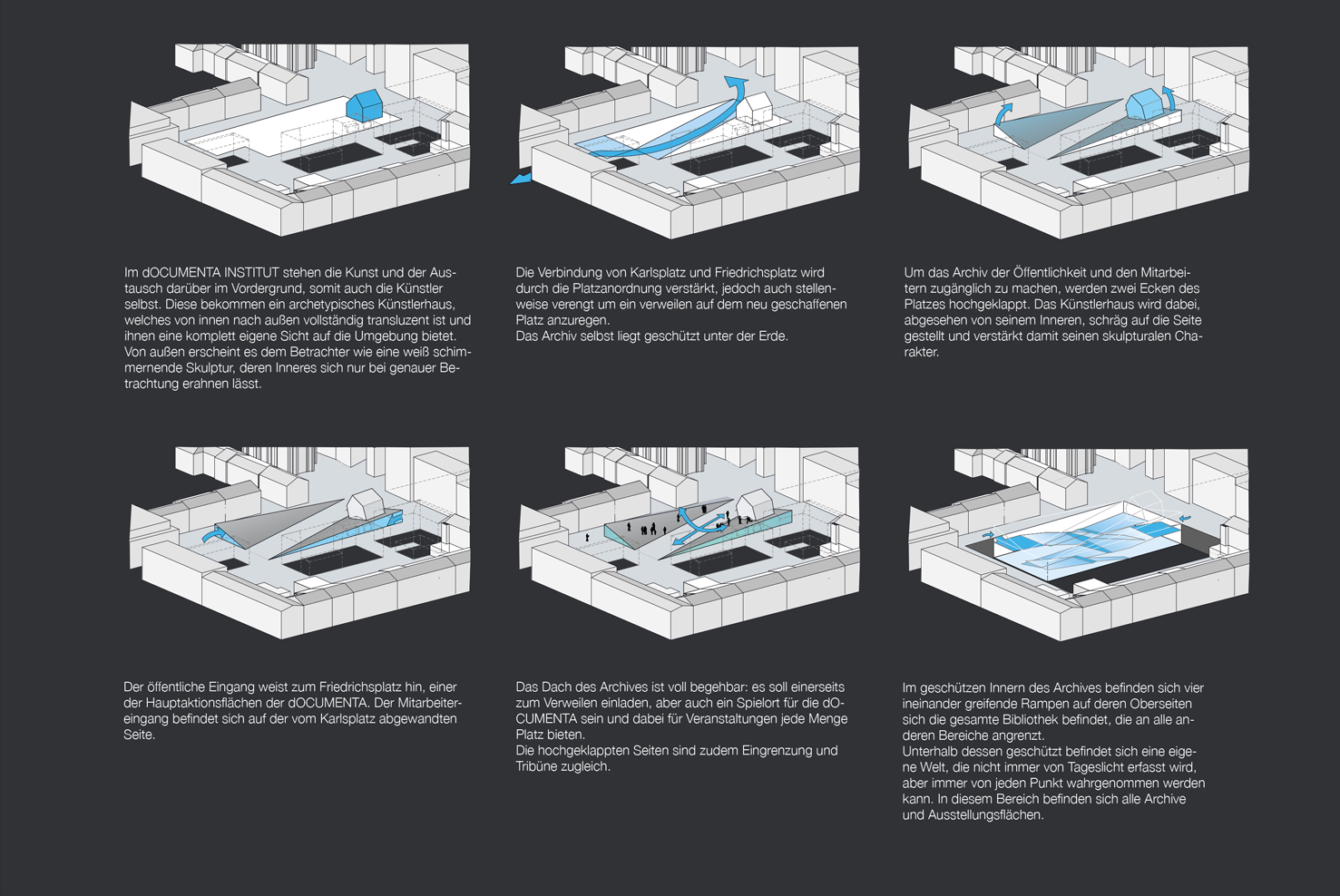 Im dOCUMENTA INSTITUT stehen die Kunst und der Austausch darüber im Vordergrund, somit auch die Künstler selbst. Diese bekommen ein archetypisches Künstlerhaus, welches von innen nach außen vollständig transluzent ist und ihnen eine komplett eigene Sicht auf die Umgebung bietet. Von außen erscheint es dem Betrachter wie eine weiß schimmernende Skulptur, deren Inneres sich nur bei genauer Betrachtung erahnen lässt.

Die Verbindung von Karlsplatz und Friedrichsplatz wird durch die Platzanordnung verstärkt, jedoch auch stellenweise verengt um ein verweilen auf dem neu geschaffenen Platz anzuregen.
Das Archiv selbst liegt geschützt unter der Erde.

Um das Archiv der Öffentlichkeit und den Mitarbeitern zugänglich zu machen, werden zwei Ecken des Platzes hochgeklappt. Das Künstlerhaus wird dabei, abgesehen von seinem Inneren, schräg auf die Seite gestellt und verstärkt damit seinen skulpturalen Charakter.

Der öffentliche Eingang weist zum Friedrichsplatz hin, einer der Hauptaktionsflächen der dOCUMENTA. Der Mitarbeitereingang befindet sich auf der vom Karlsplatz abgewandten Seite.

Das Dach des Archives ist voll begehbar: es soll einerseits zum Verweilen einladen, aber auch ein Spielort für die dOCUMENTA sein und dabei für Veranstaltungen jede Menge Platz bieten.
Die hochgeklappten Seiten sind zudem Eingrenzung und Tribüne zugleich.

Im geschützen Innern des Archives befinden sich vier ineinander greifende Rampen auf deren Oberseiten sich die gesamte Bibliothek befindet, die an alle anderen Bereiche angrenzt.
Unterhalb dessen geschützt befindet sich eine eigene Welt, die nicht immer von Tageslicht erfasst wird, aber immer von jeden Punkt wahrgenommen werden kann. In diesem Bereich befinden sich alle Archive und Ausstellungsflächen.