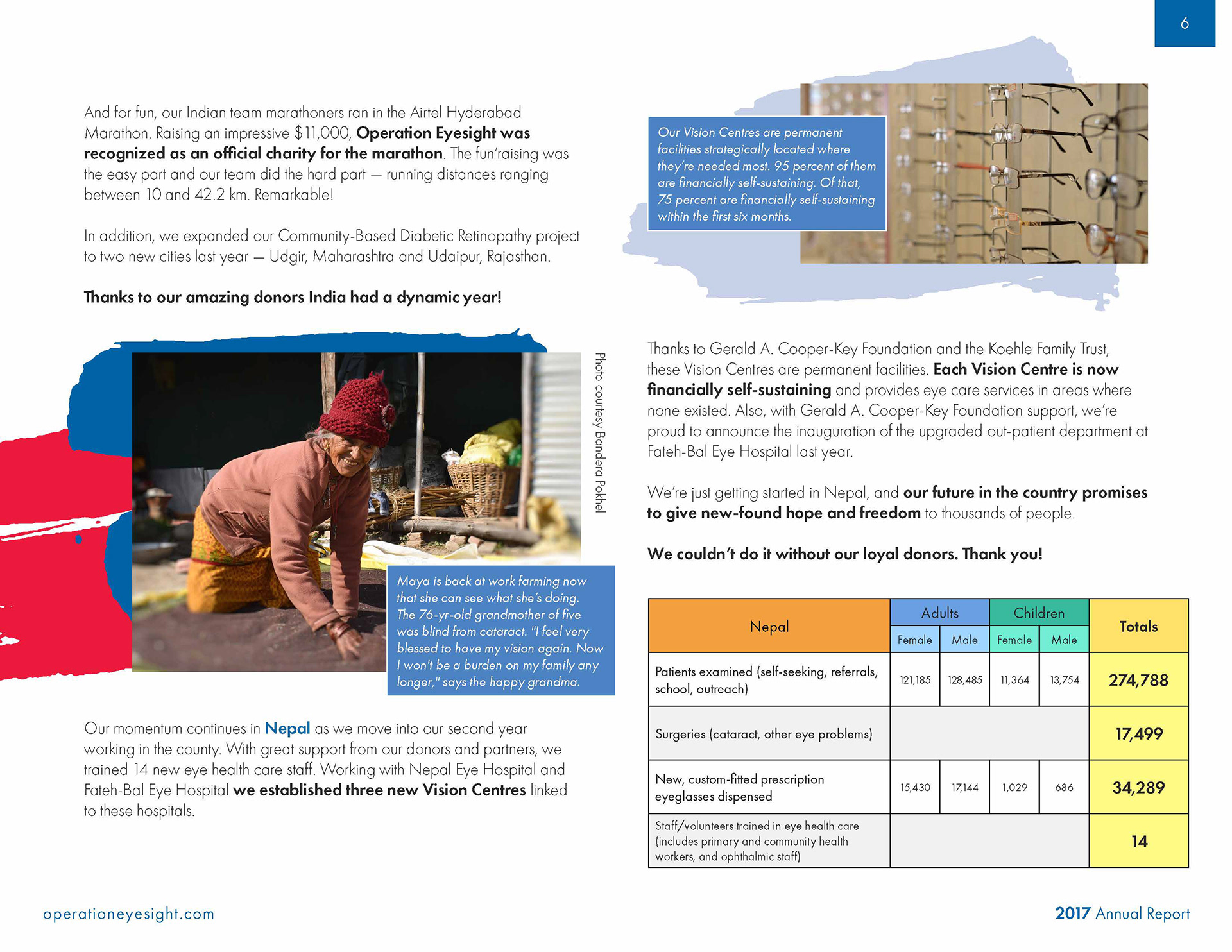 6

And for fun, our Indian team marathoners ran in the Airtel Hyderabad Marathon. Raising an impressive $11,000, Operation Eyesight was recognized as an official charity for the marathon. The fun'raising was the easy part and our team did the hard part — running distances ranging between 10 and 42.2 km. Remarkable!

In addition, we expanded our Community-Based Diabetic Retinopathy project to two new cities last year — Udgir, Maharashtra and Udaipur, Rajasthan.

Thanks to our amazing donors India had a dynamic year!

Photo courtesy Bandera Pokhel

Maya is back at work farming now that she can see what she's doing. The 76-yr-old grandmother of five was blind from cataract. "I feel very blessed to have my vision again. Now I won't be a burden on my family any longer," says the happy grandma.

Our momentum continues in Nepal as we move into our second year working in the county. With great support from our donors and partners, we trained 14 new eye health care staff. Working with Nepal Eye Hospital and Fateh-Bal Eye Hospital we established three new Vision Centres linked to these hospitals.

Our Vision Centres are permanent facilities strategically located where they're needed most. 95 percent of them are financially self-sustaining. Of that, 75 percent are financially self-sustaining within the first six months.

Thanks to Gerald A. Cooper-Key Foundation and the Koehle Family Trust, these Vision Centres are permanent facilities. Each Vision Centre is now financially self-sustaining and provides eye care services in areas where none existed. Also, with Gerald A. Cooper-Key Foundation support, we're proud to announce the inauguration of the upgraded out-patient department at Fateh-Bal Eye Hospital last year.

We're just getting started in Nepal, and our future in the country promises to give new-found hope and freedom to thousands of people.

We couldn't do it without our loyal donors. Thank you!

| Nepal | Adults Female | Adults Male | Children Female | Children Male | Totals |
|---|---|---|---|---|---|
| Patients examined (self-seeking, referrals, school, outreach) | 121,185 | 128,485 | 11,364 | 13,754 | 274,788 |
| Surgeries (cataract, other eye problems) | | | | | 17,499 |
| New, custom-fitted prescription eyeglasses dispensed | 15,430 | 17,144 | 1,029 | 686 | 34,289 |
| Staff/volunteers trained in eye health care (includes primary and community health workers, and ophthalmic staff) | | | | | 14 |

operationeyesight.com

2017 Annual Report