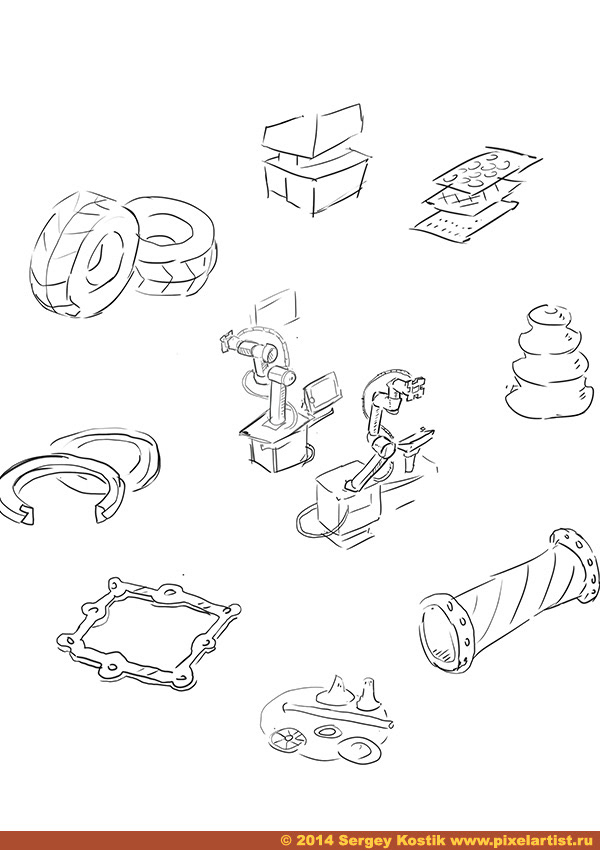 © 2014 Sergey Kostik www.pixelartist.ru