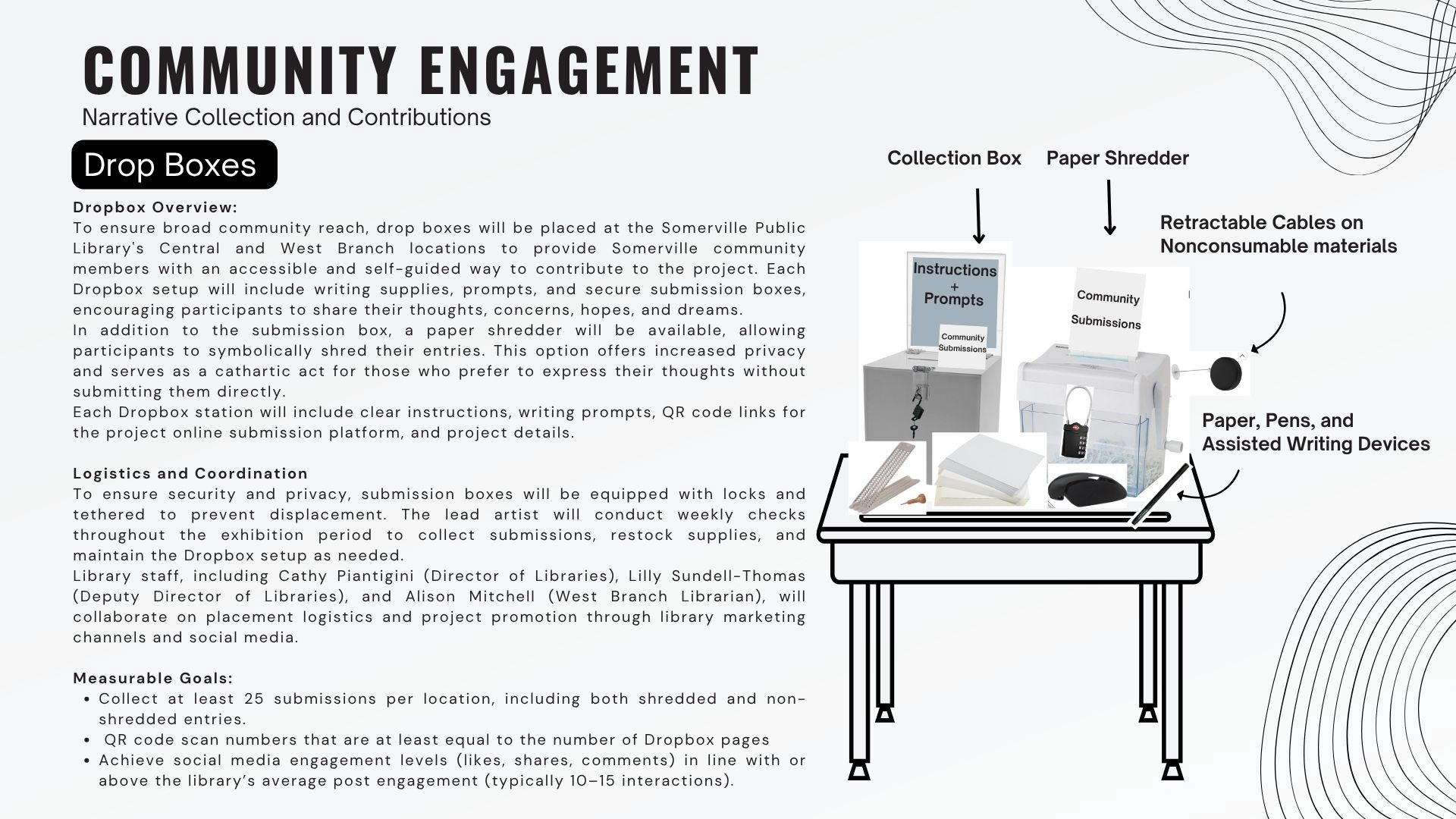 COMMUNITY ENGAGEMENT
Narrative Collection and Contributions

Drop Boxes

Dropbox Overview:
To ensure broad community reach, drop boxes will be placed at the Somerville Public Library's Central and West Branch locations to provide Somerville community members with an accessible and self-guided way to contribute to the project. Each Dropbox setup will include writing supplies, prompts, and secure submission boxes, encouraging participants to share their thoughts, concerns, hopes, and dreams.
In addition to the submission box, a paper shredder will be available, allowing participants to symbolically shred their entries. This option offers increased privacy and serves as a cathartic act for those who prefer to express their thoughts without submitting them directly.
Each Dropbox station will include clear instructions, writing prompts, QR code links for the project online submission platform, and project details.

Logistics and Coordination
To ensure security and privacy, submission boxes will be equipped with locks and tethered to prevent displacement. The lead artist will conduct weekly checks throughout the exhibition period to collect submissions, restock supplies, and maintain the Dropbox setup as needed.
Library staff, including Cathy Piantigini (Director of Libraries), Lilly Sundell-Thomas (Deputy Director of Libraries), and Alison Mitchell (West Branch Librarian), will collaborate on placement logistics and project promotion through library marketing channels and social media.

Measurable Goals:
• Collect at least 25 submissions per location, including both shredded and non-shredded entries.
• QR code scan numbers that are at least equal to the number of Dropbox pages
• Achieve social media engagement levels (likes, shares, comments) in line with or above the library's average post engagement (typically 10–15 interactions).

Collection Box
Paper Shredder
Retractable Cables on Nonconsumable materials
Instructions + Prompts
Community Submissions
Community Submissions
Paper, Pens, and Assisted Writing Devices