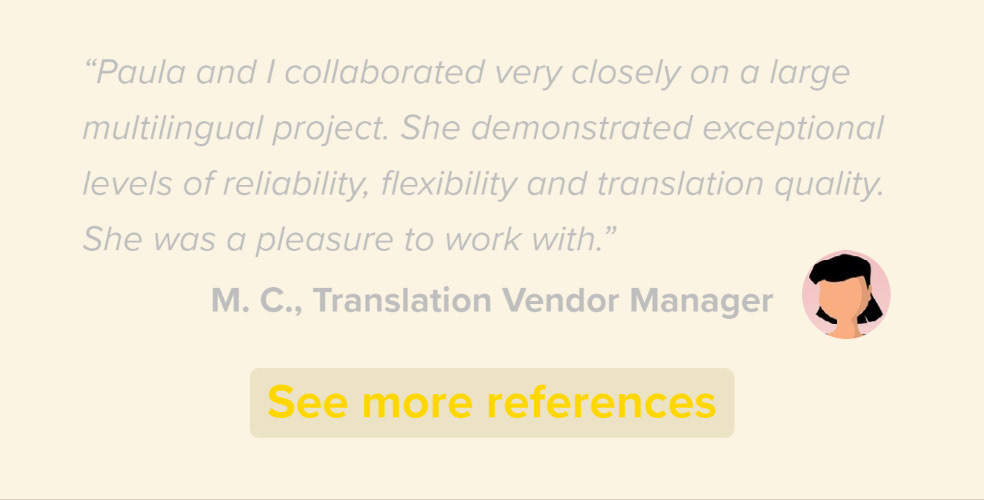 "Paula and I collaborated very closely on a large multilingual project. She demonstrated exceptional levels of reliability, flexibility and translation quality. She was a pleasure to work with."

M. C., Translation Vendor Manager

See more references