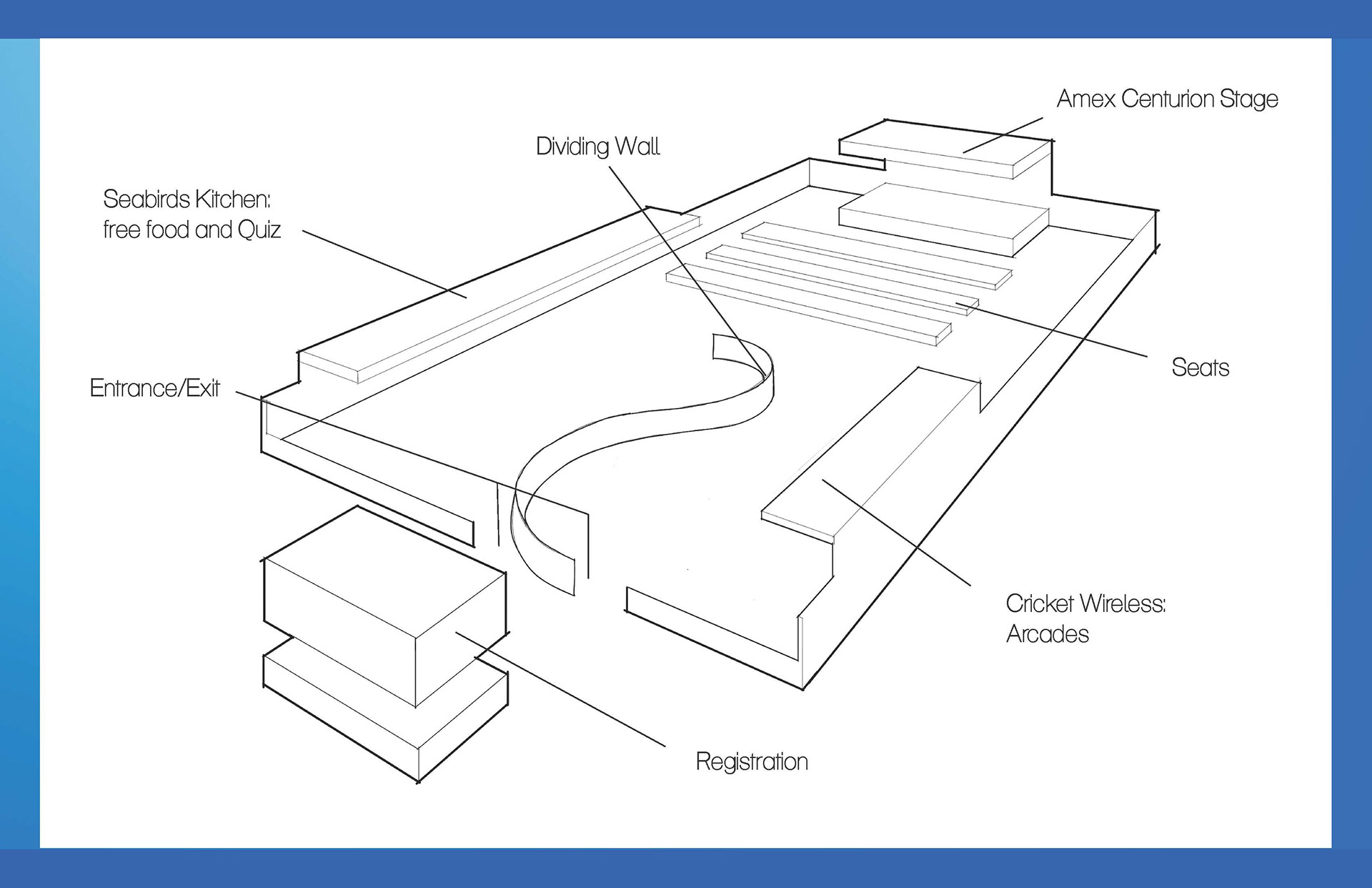 Amex Centurion Stage

Dividing Wall

Seabirds Kitchen: free food and Quiz

Entrance/Exit

Seats

Cricket Wireless: Arcades

Registration