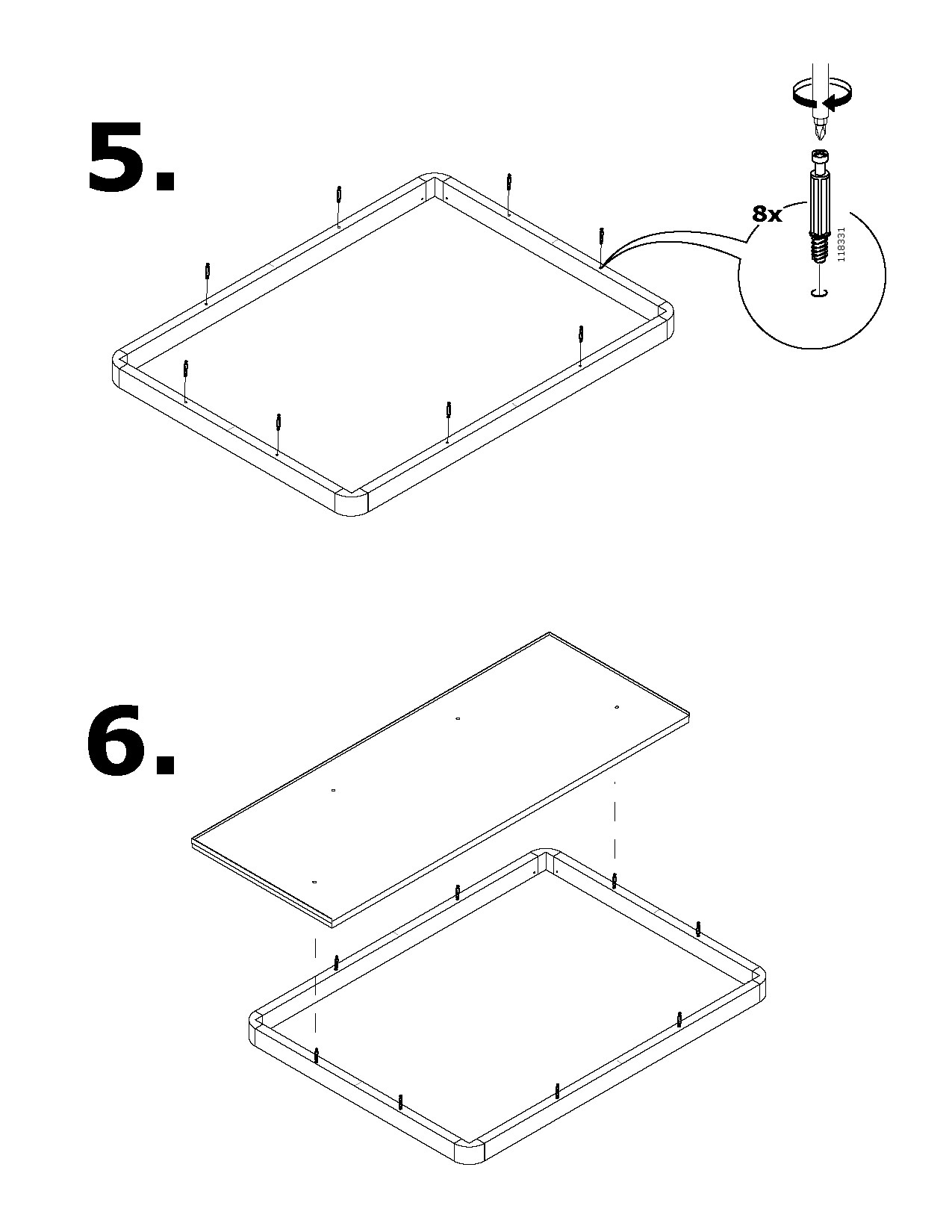 5.

8x

118331

6.