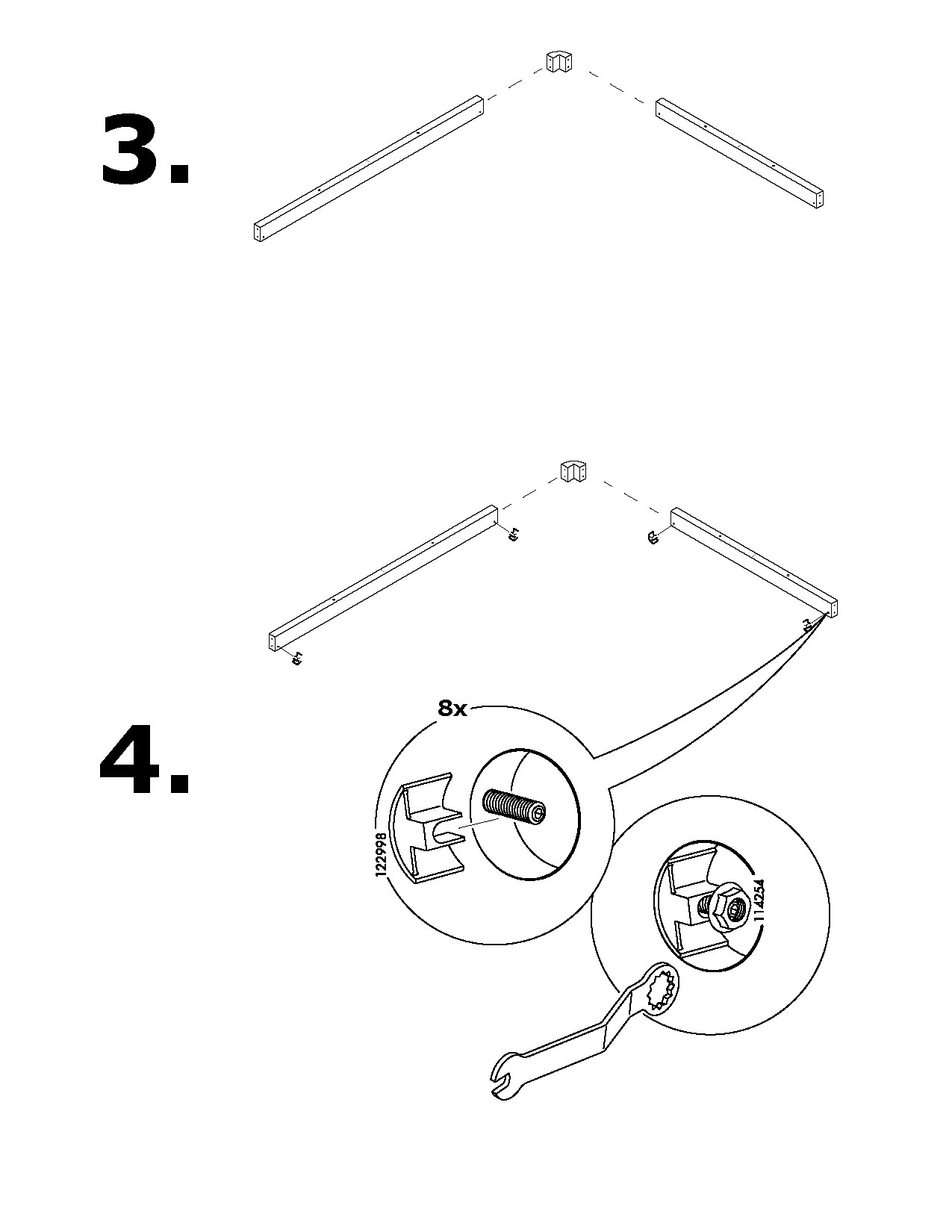 3.

4.

8x

122998

114254