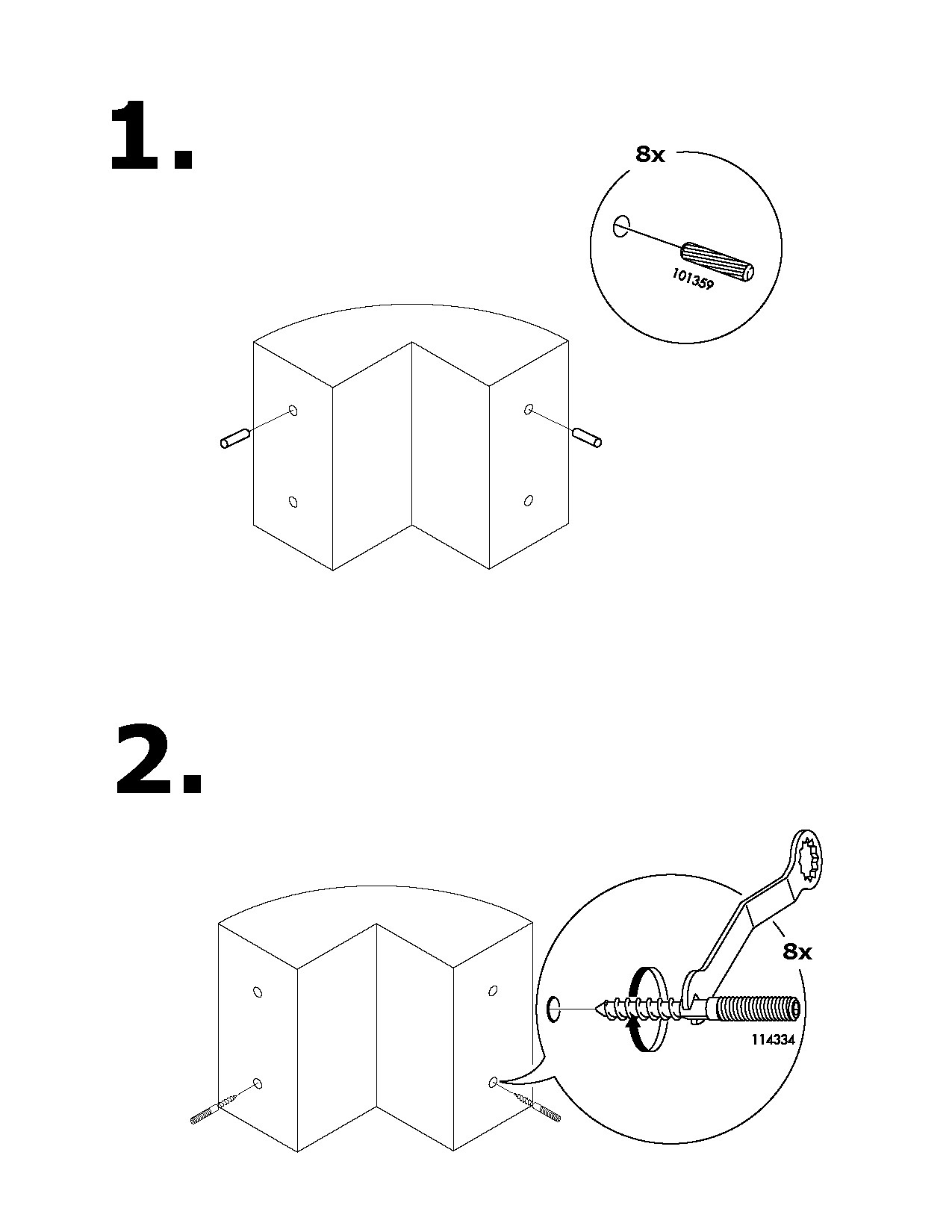 1.

8x

101359

2.

8x

114334