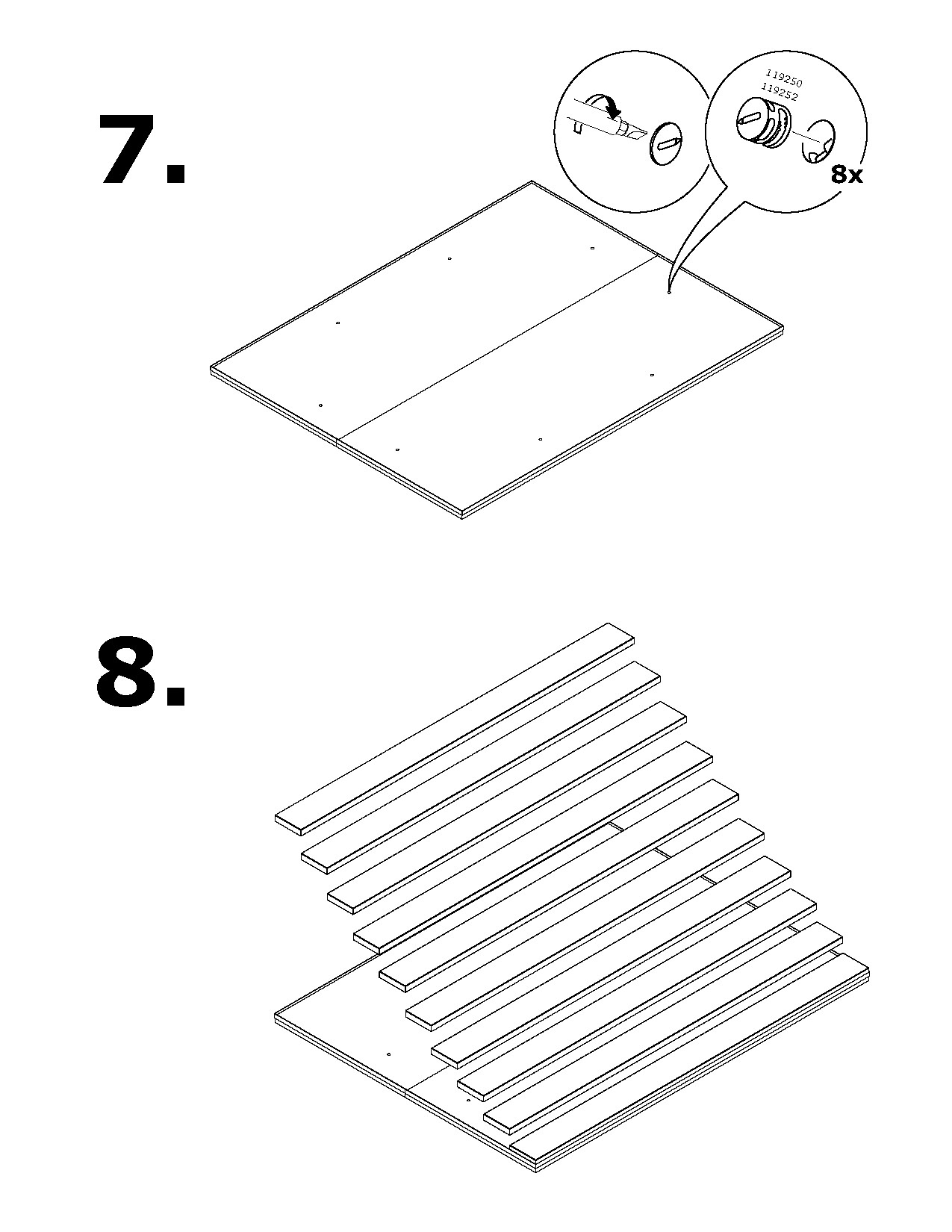 7.

119250
119252

8x

8.