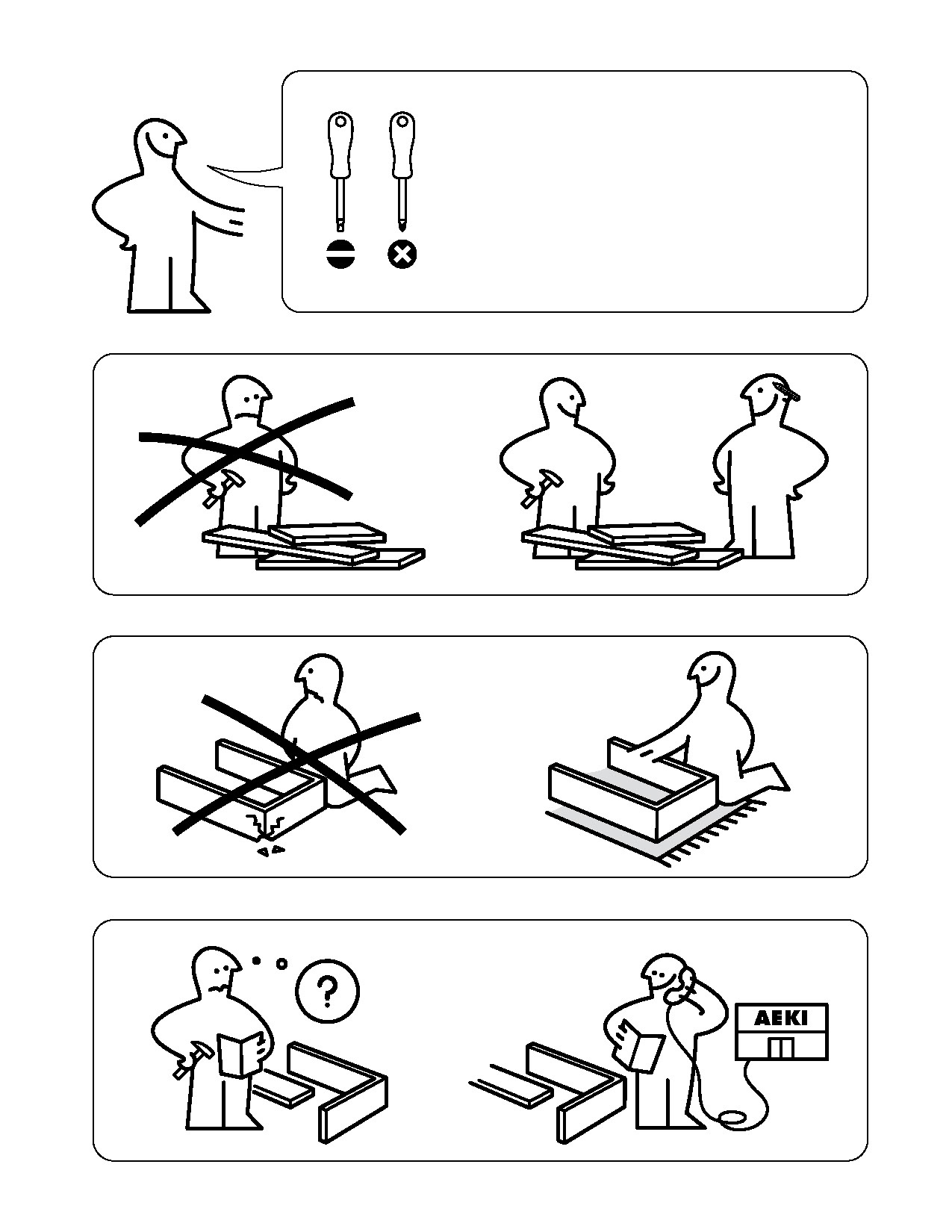 ?

AEKI