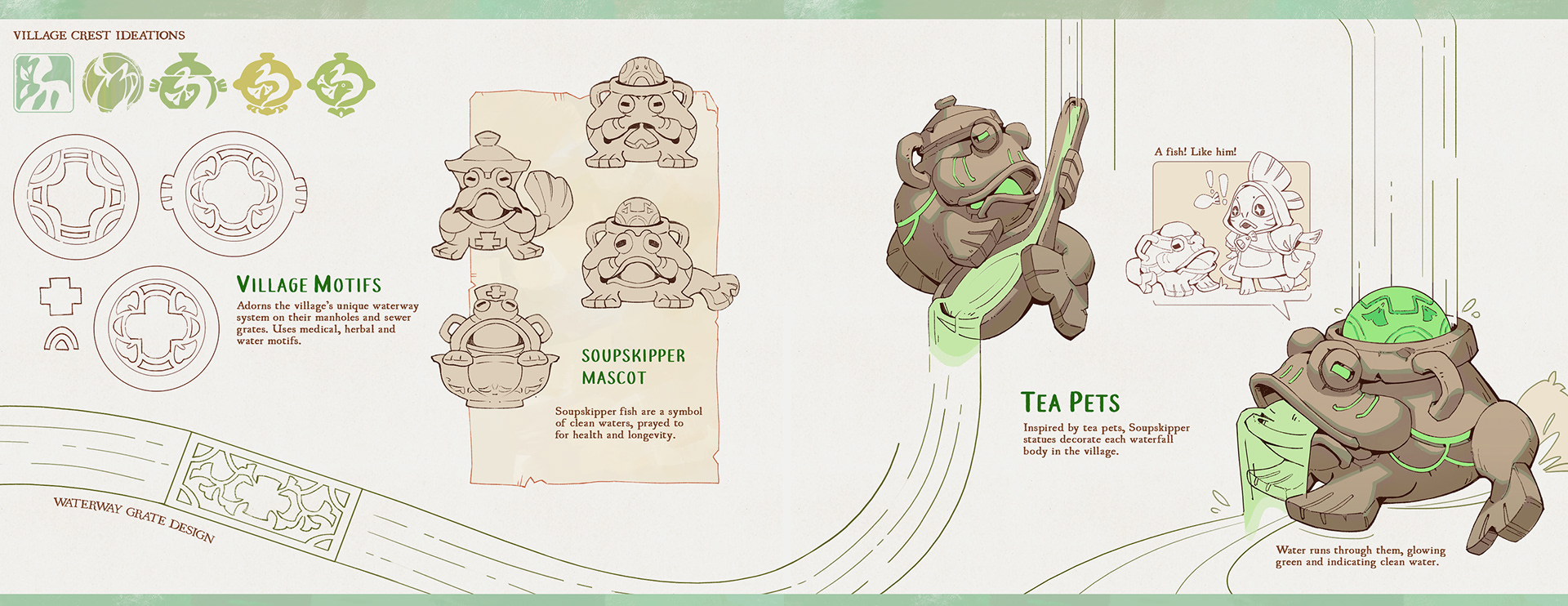 VILLAGE CREST IDEATIONS

VILLAGE MOTIFS

Adorns the village's unique waterway system on their manholes and sewer grates. Uses medical, herbal and water motifs.

WATERWAY GRATE DESIGN

SOUPSKIPPER MASCOT

Soupskipper fish are a symbol of clean waters, prayed to for health and longevity.

A fish! Like him!

TEA PETS

Inspired by tea pets, Soupskipper statues decorate each waterfall body in the village.

Water runs through them, glowing green and indicating clean water.