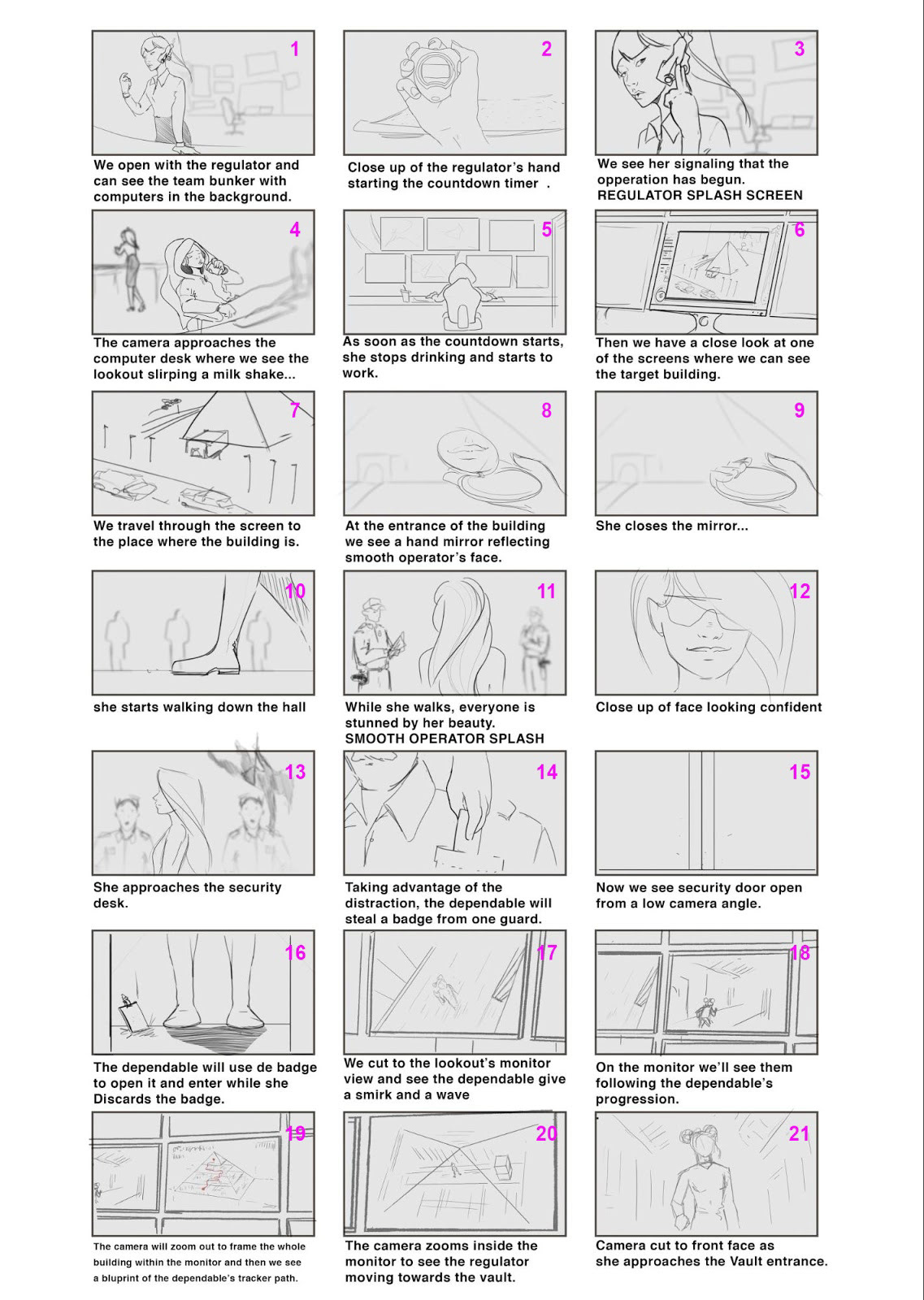 1

We open with the regulator and can see the team bunker with computers in the background.

2

Close up of the regulator's hand starting the countdown timer .

3

We see her signaling that the opperation has begun.
REGULATOR SPLASH SCREEN

4

The camera approaches the computer desk where we see the lookout slirping a milk shake...

5

As soon as the countdown starts, she stops drinking and starts to work.

6

Then we have a close look at one of the screens where we can see the target building.

7

We travel through the screen to the place where the building is.

8

At the entrance of the building we see a hand mirror reflecting smooth operator's face.

9

She closes the mirror...

10

she starts walking down the hall

11

While she walks, everyone is stunned by her beauty.
SMOOTH OPERATOR SPLASH

12

Close up of face looking confident

13

She approaches the security desk.

14

Taking advantage of the distraction, the dependable will steal a badge from one guard.

15

Now we see security door open from a low camera angle.

16

The dependable will use de badge to open it and enter while she Discards the badge.

17

We cut to the lookout's monitor view and see the dependable give a smirk and a wave

18

On the monitor we'll see them following the dependable's progression.

19

The camera will zoom out to frame the whole building within the monitor and then we see a bluprint of the dependable's tracker path.

20

The camera zooms inside the monitor to see the regulator moving towards the vault.

21

Camera cut to front face as she approaches the Vault entrance.