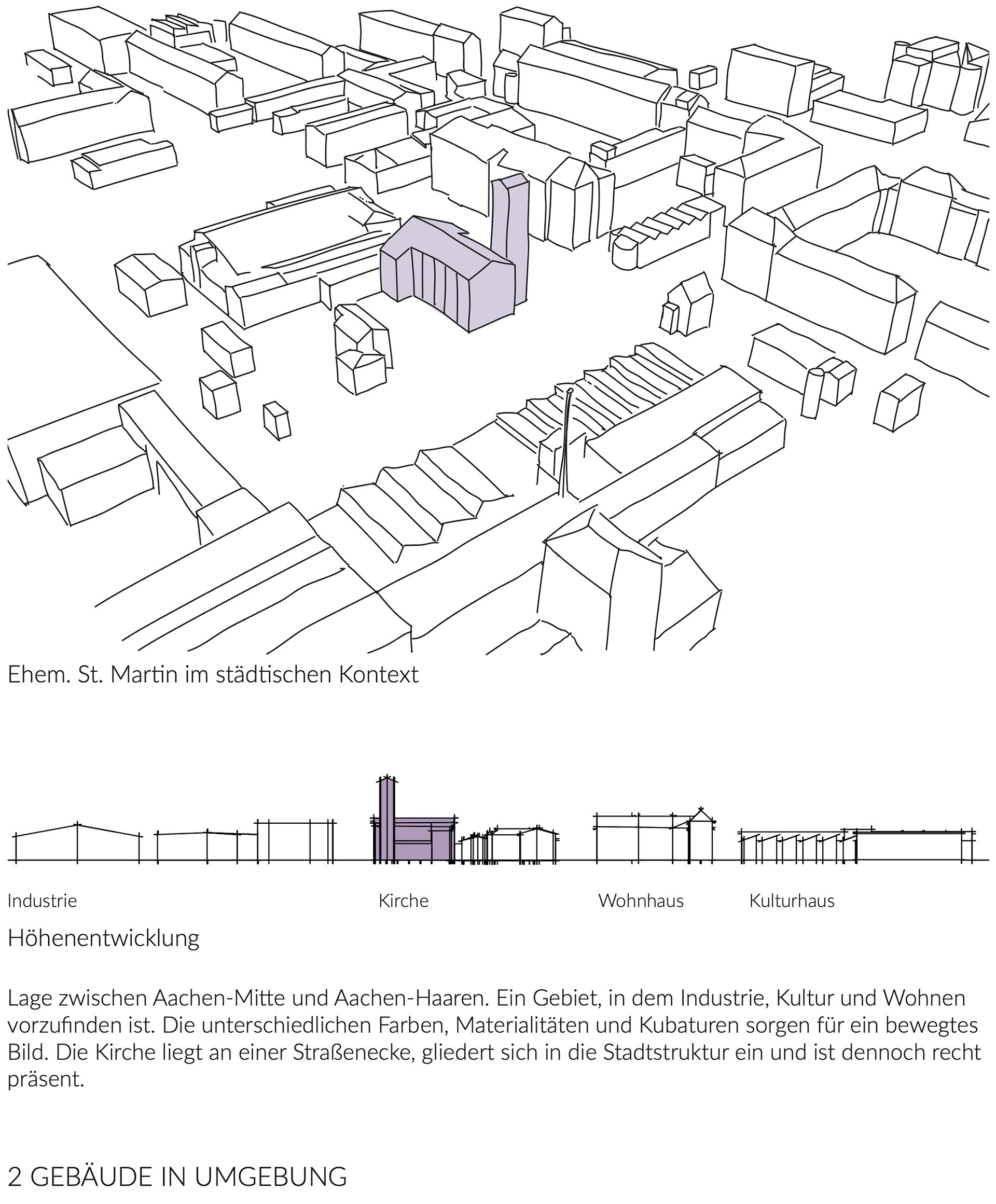 Ehem. St. Martin im städtischen Kontext

Industrie

Kirche

Wohnhaus

Kulturhaus

Höhenentwicklung

Lage zwischen Aachen-Mitte und Aachen-Haaren. Ein Gebiet, in dem Industrie, Kultur und Wohnen vorzufinden ist. Die unterschiedlichen Farben, Materialitäten und Kubaturen sorgen für ein bewegtes Bild. Die Kirche liegt an einer Straßenecke, gliedert sich in die Stadtstruktur ein und ist dennoch recht präsent.

2 GEBÄUDE IN UMGEBUNG