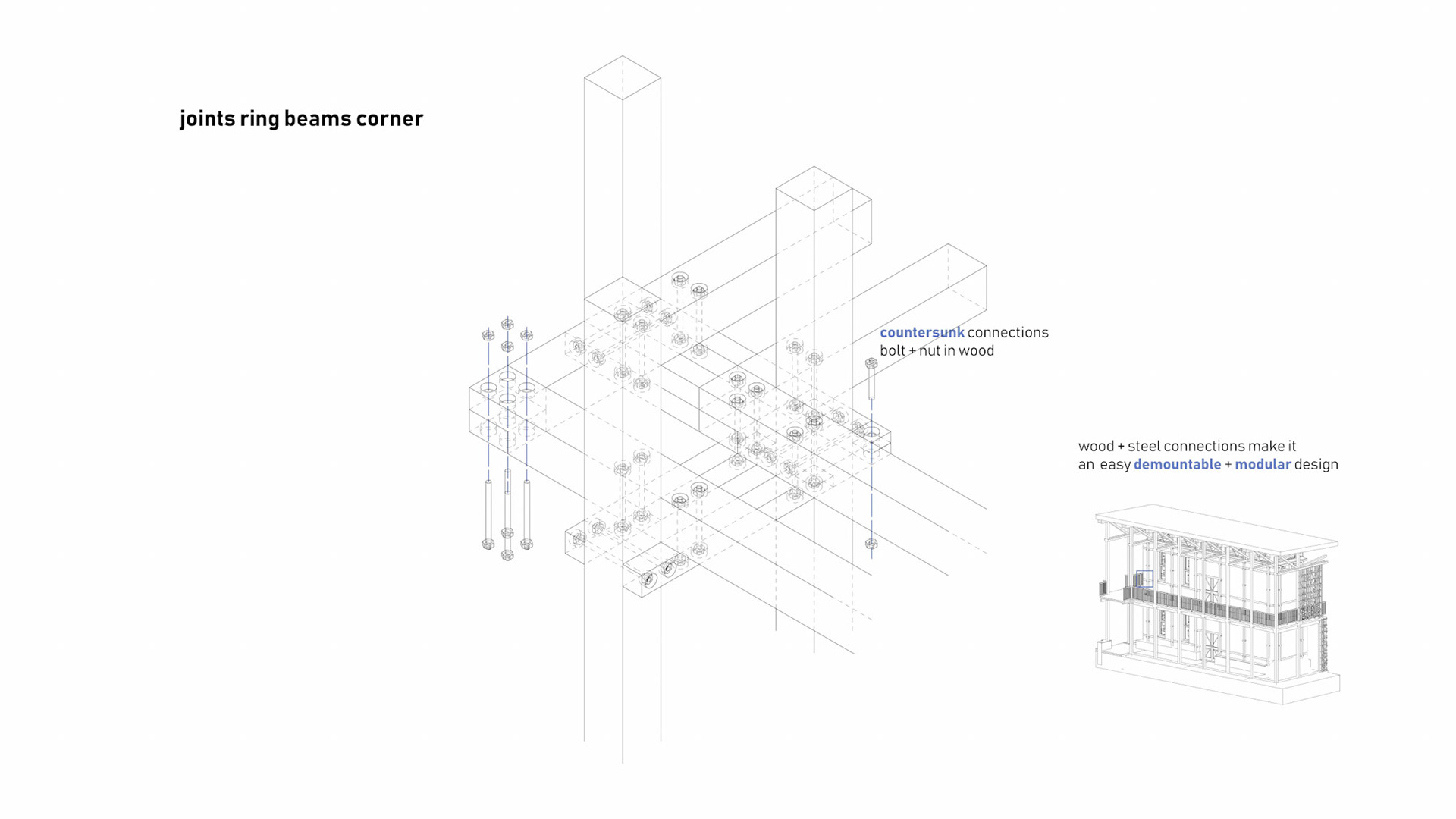 joints ring beams corner

countersunk connections
bolt + nut in wood

wood + steel connections make it
an easy demountable + modular design