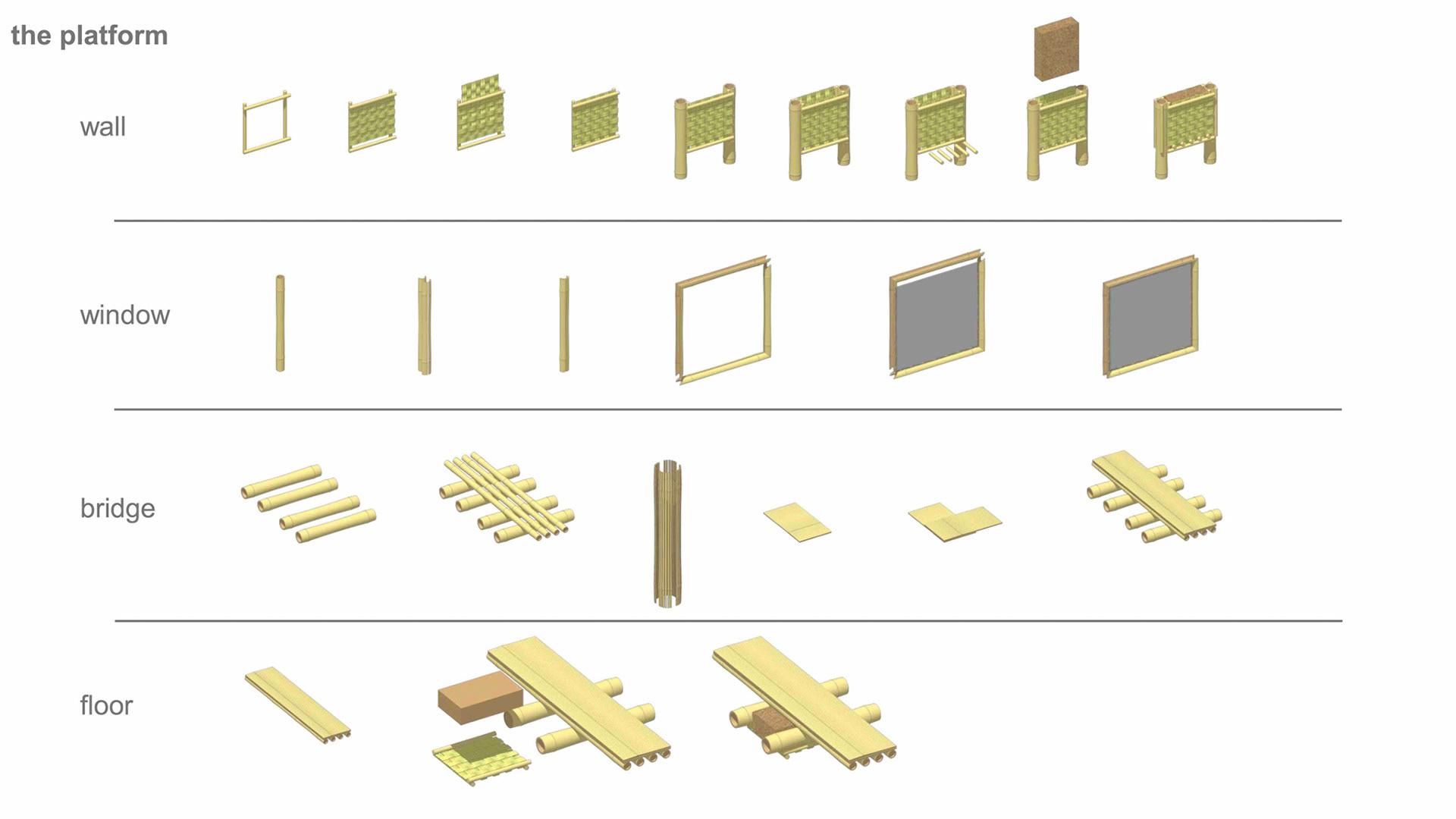 the platform

wall

window

bridge

floor