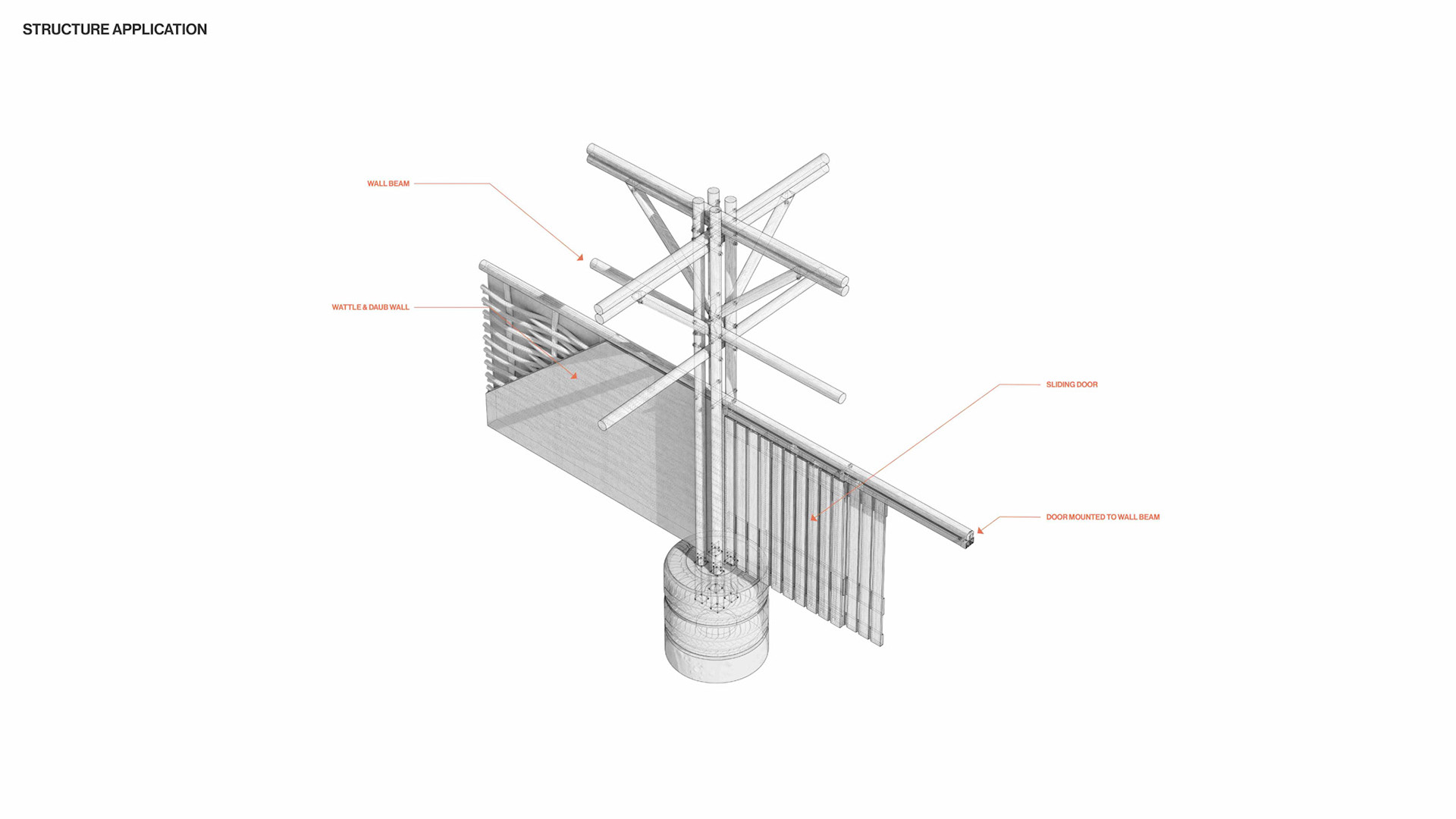 STRUCTURE APPLICATION

WALL BEAM

WATTLE & DAUB WALL

SLIDING DOOR

DOOR MOUNTED TO WALL BEAM