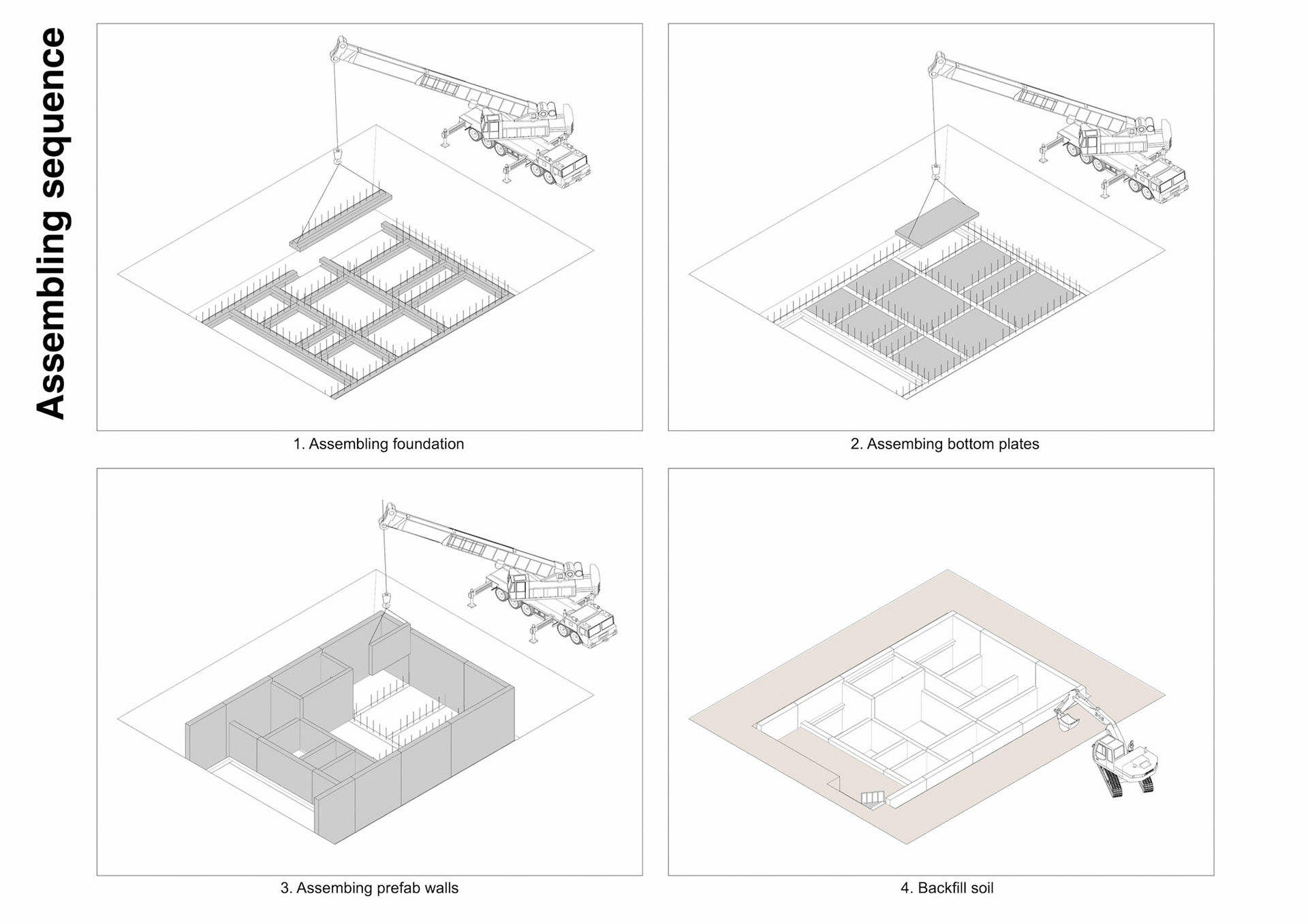 Assembling sequence

1. Assembling foundation

2. Assembing bottom plates

3. Assembing prefab walls

4. Backfill soil