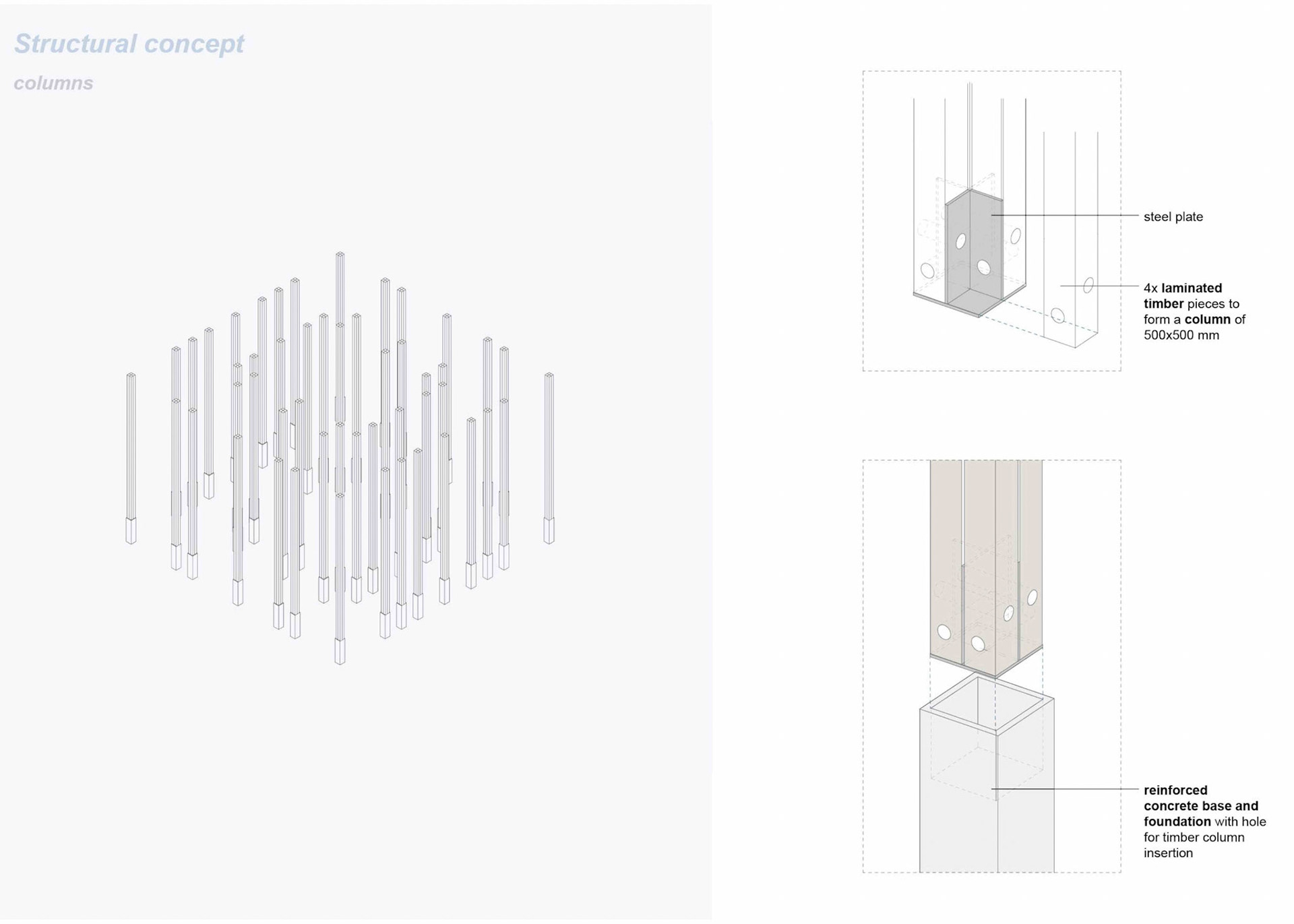 Structural concept

columns

steel plate

4x laminated timber pieces to form a column of 500x500 mm

reinforced concrete base and foundation with hole for timber column insertion