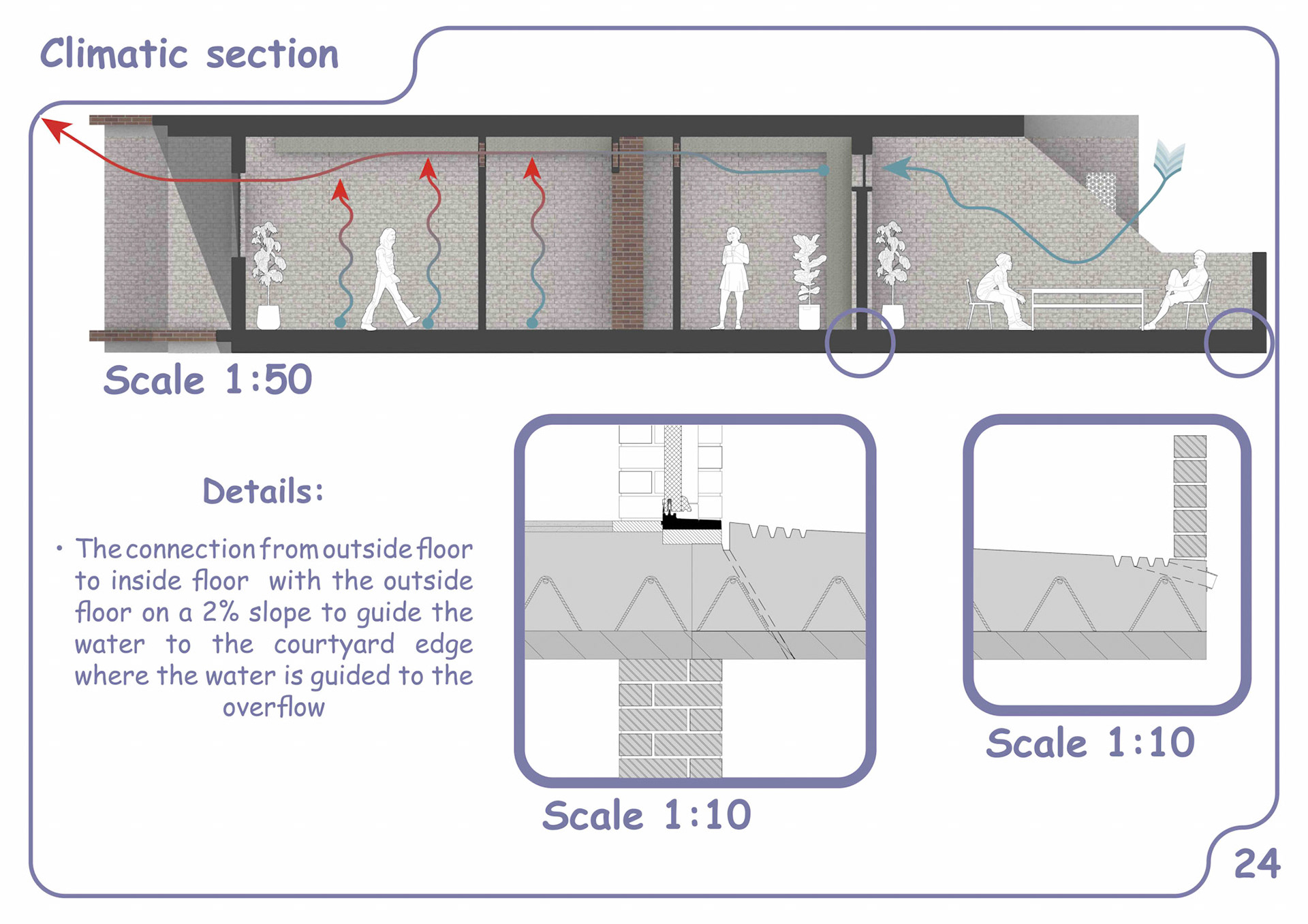 Climatic section

Scale 1:50

Details:

• The connection from outside floor to inside floor with the outside floor on a 2% slope to guide the water to the courtyard edge where the water is guided to the overflow

Scale 1:10

Scale 1:10

24